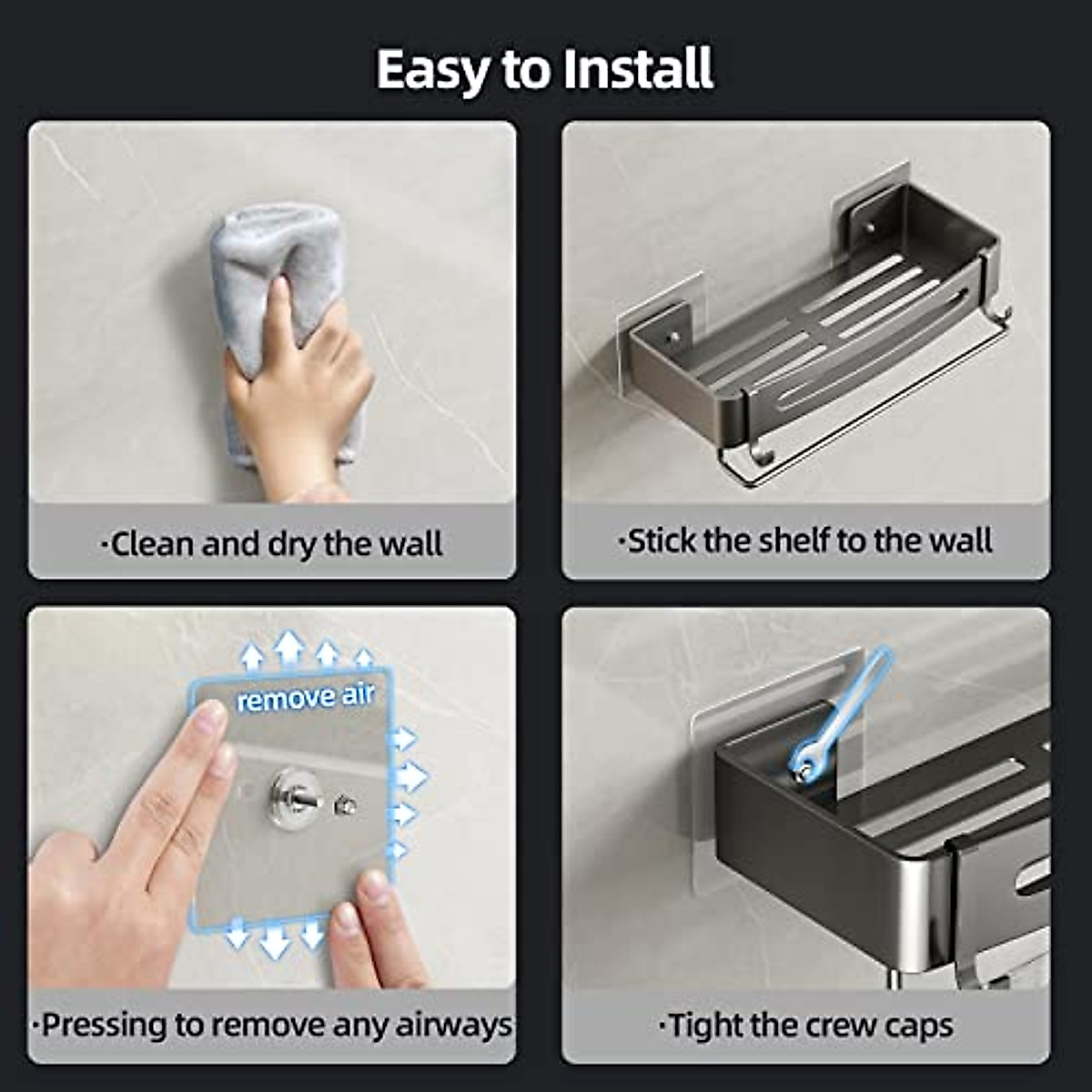 Easy to Install

·Clean and dry the wall

·Stick the shelf to the wall

remove air

·Pressing to remove any airways

·Tight the crew caps