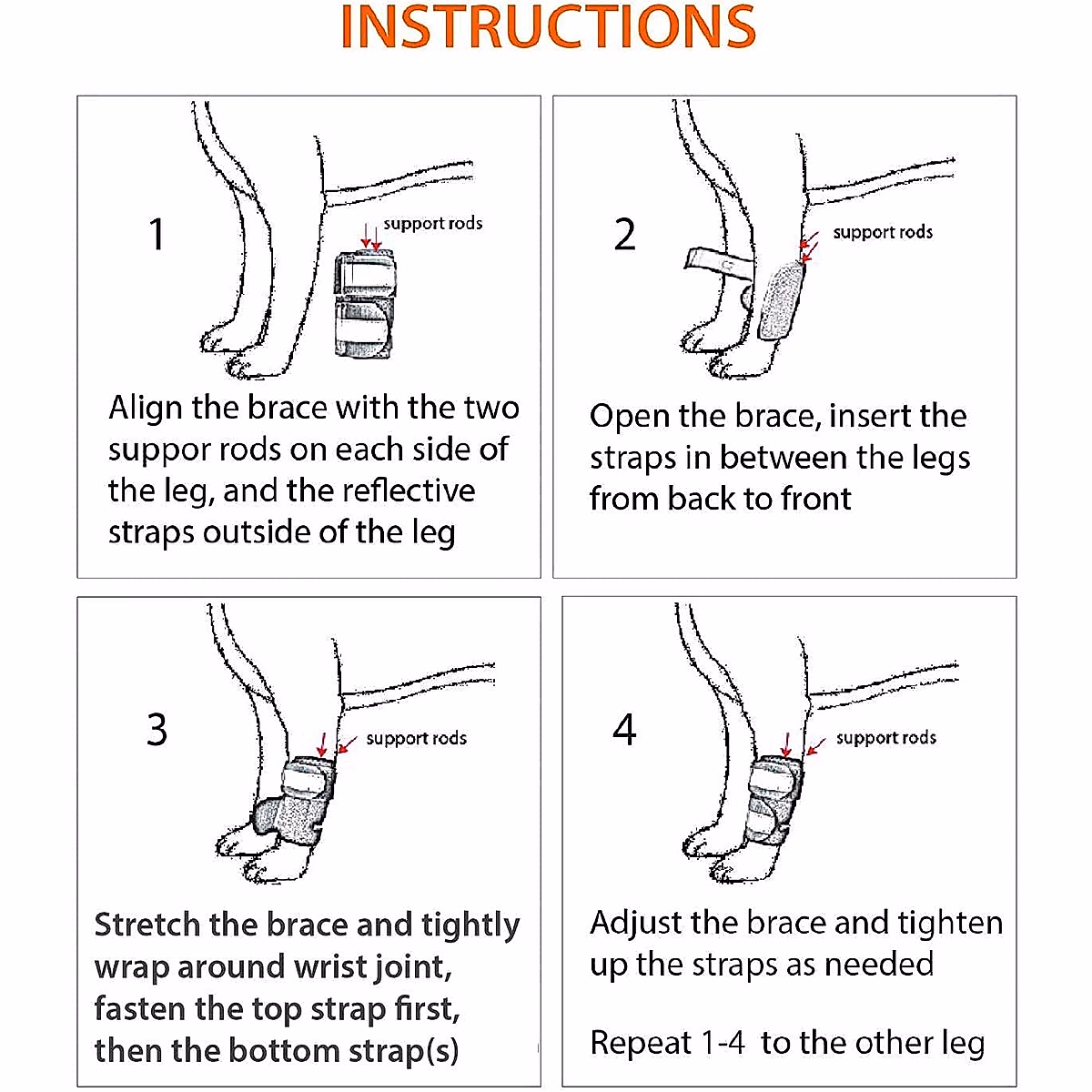 INSTRUCTIONS

1

support rods

Align the brace with the two suppor rods on each side of the leg, and the reflective straps outside of the leg

2

support rods

Open the brace, insert the straps in between the legs from back to front

3

support rods

Stretch the brace and tightly wrap around wrist joint, fasten the top strap first, then the bottom strap(s)

4

support rods

Adjust the brace and tighten up the straps as needed

Repeat 1-4 to the other leg