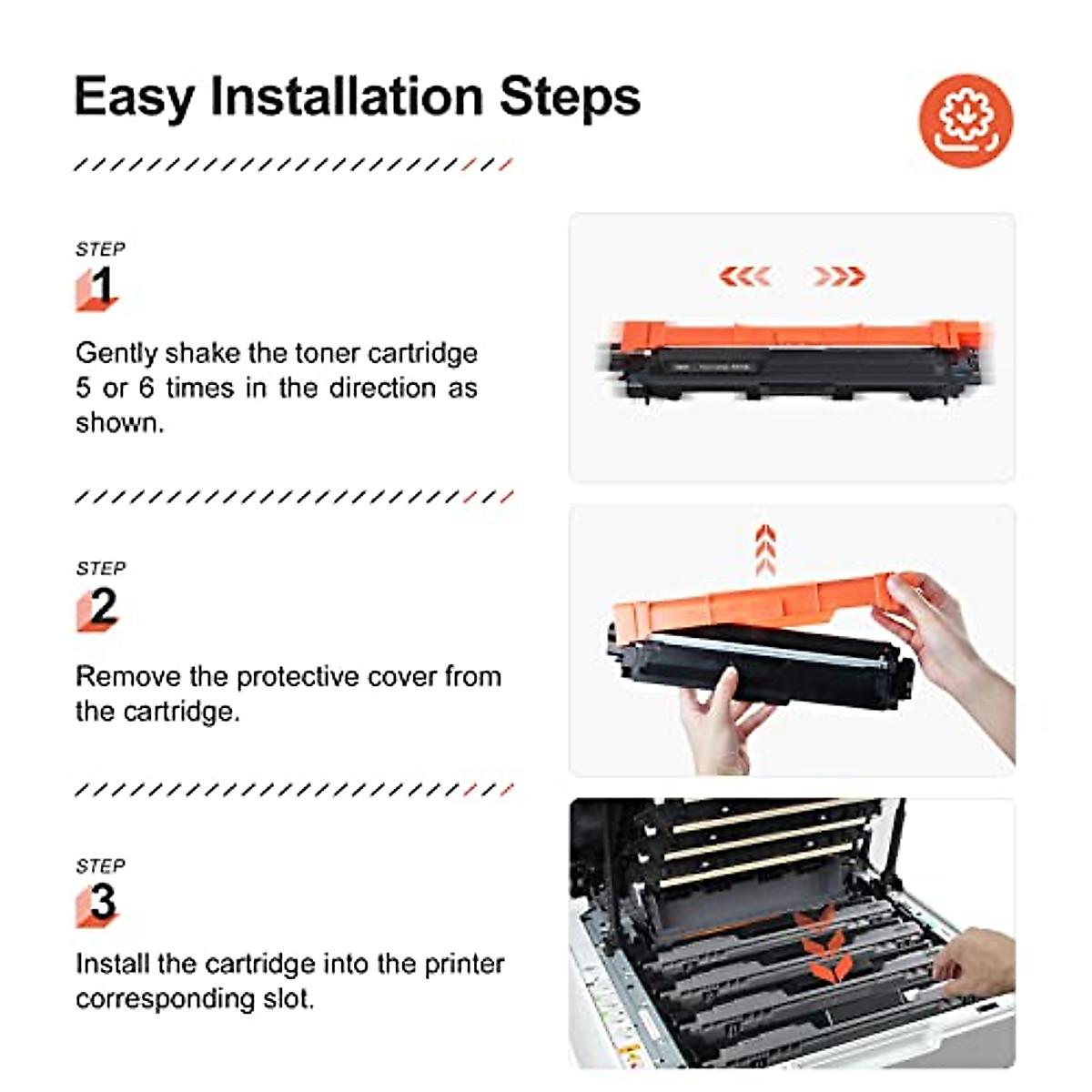 Easy Installation Steps

STEP
1

Gently shake the toner cartridge 5 or 6 times in the direction as shown.

STEP
2

Remove the protective cover from the cartridge.

STEP
3

Install the cartridge into the printer corresponding slot.