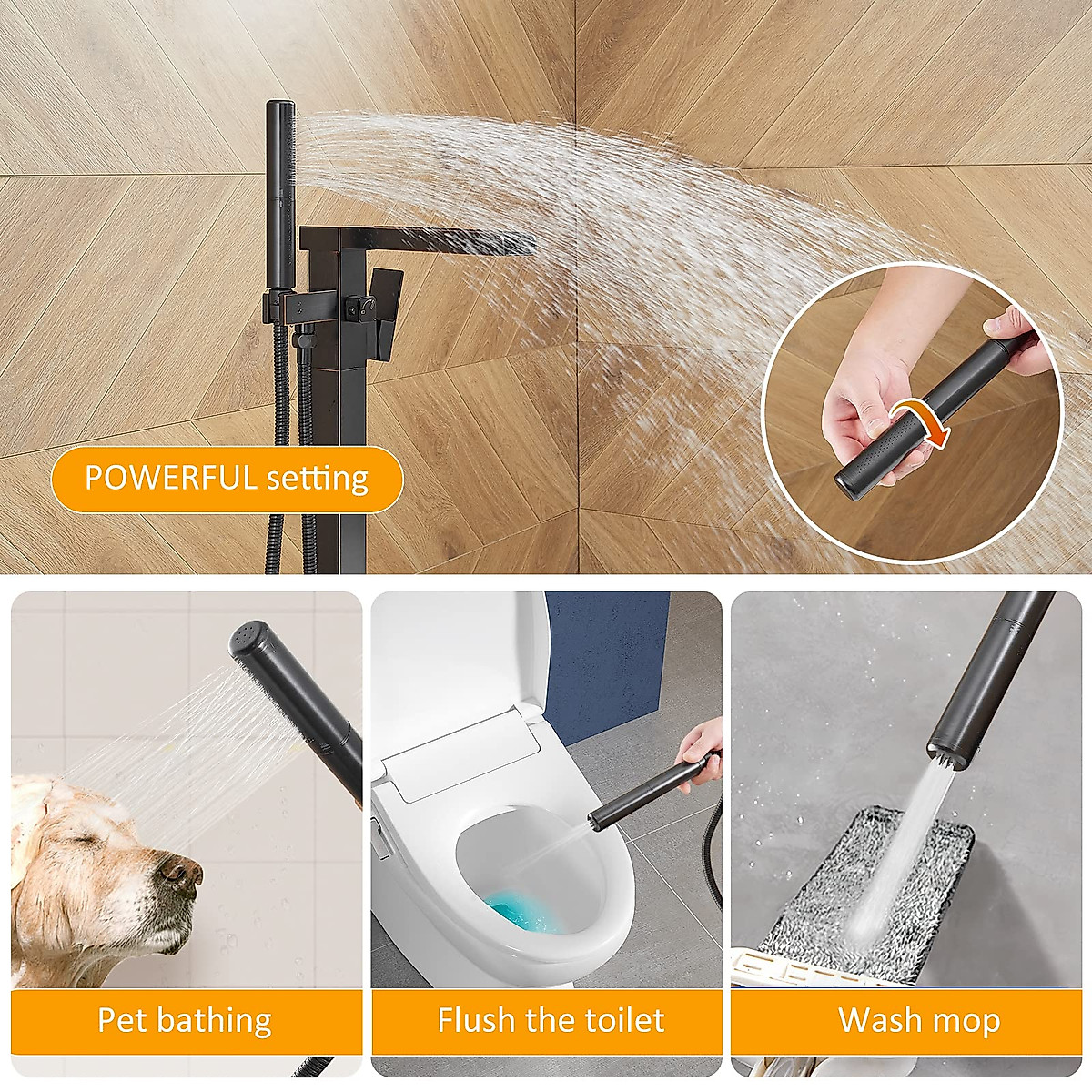 POWERFUL setting

Pet bathing

Flush the toilet

Wash mop