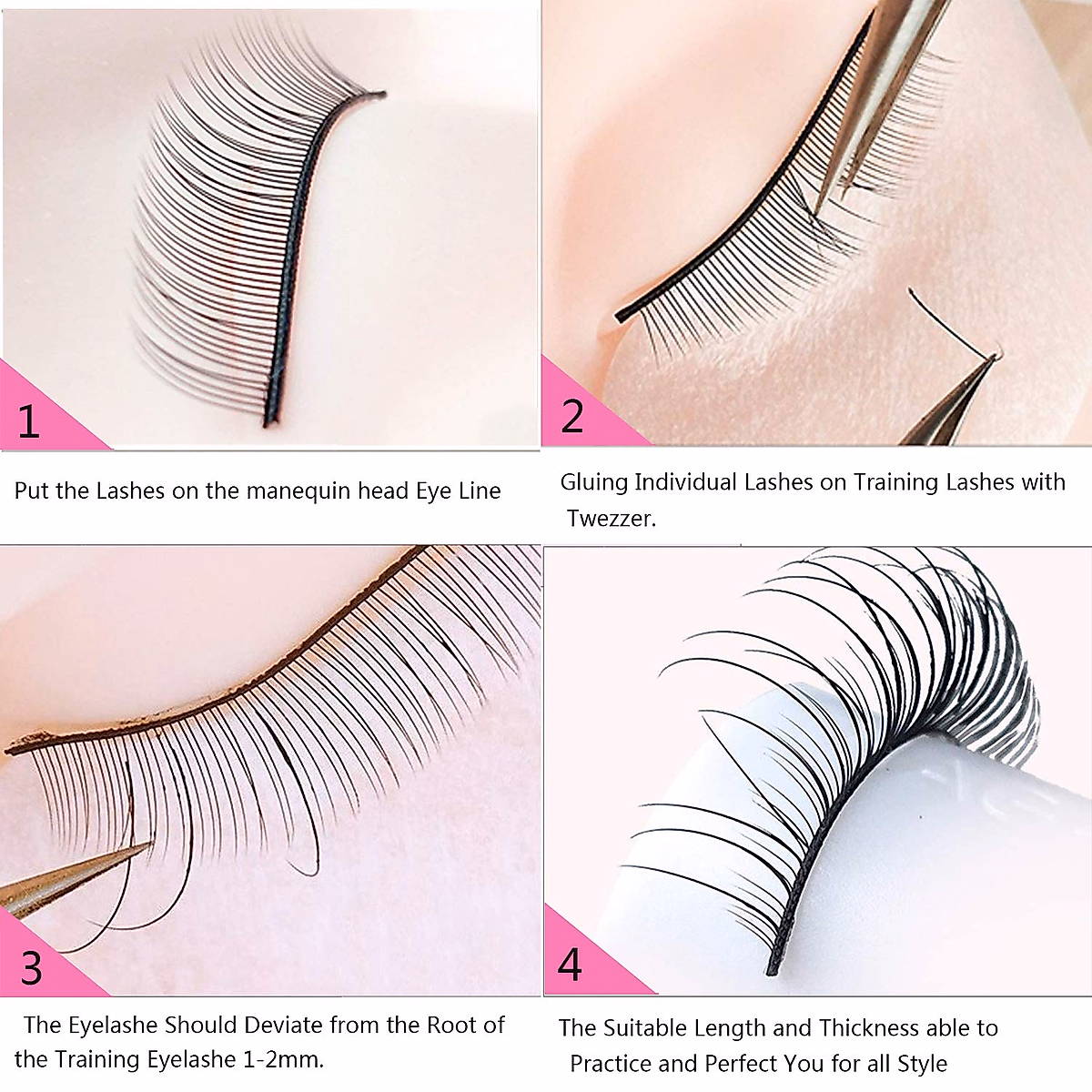 1

Put the Lashes on the manequin head Eye Line

2

Gluing Individual Lashes on Training Lashes with Twezzer.

3

The Eyelashe Should Deviate from the Root of the Training Eyelashe 1-2mm.

4

The Suitable Length and Thickness able to Practice and Perfect You for all Style