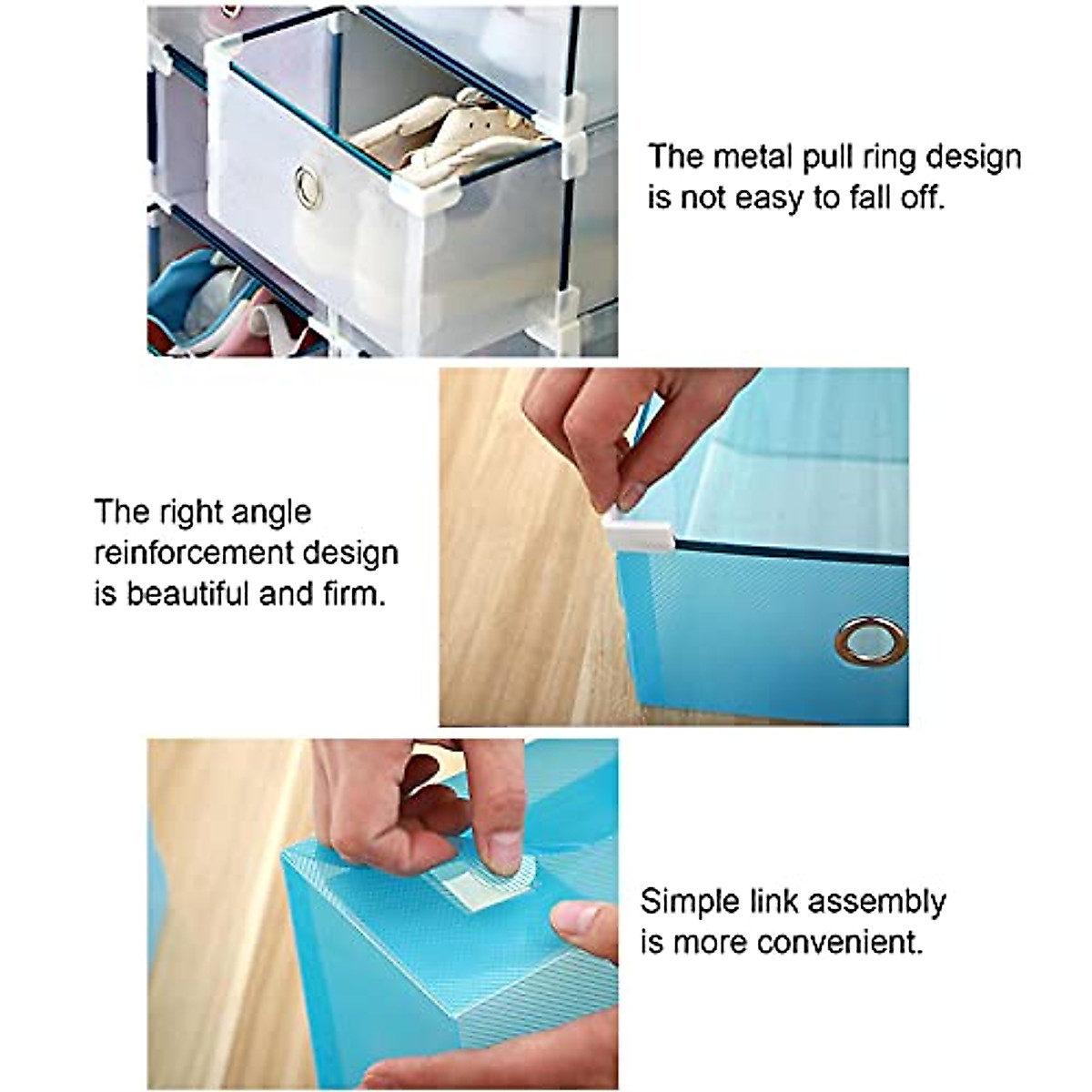 The metal pull ring design is not easy to fall off.

The right angle reinforcement design is beautiful and firm.

Simple link assembly is more convenient.