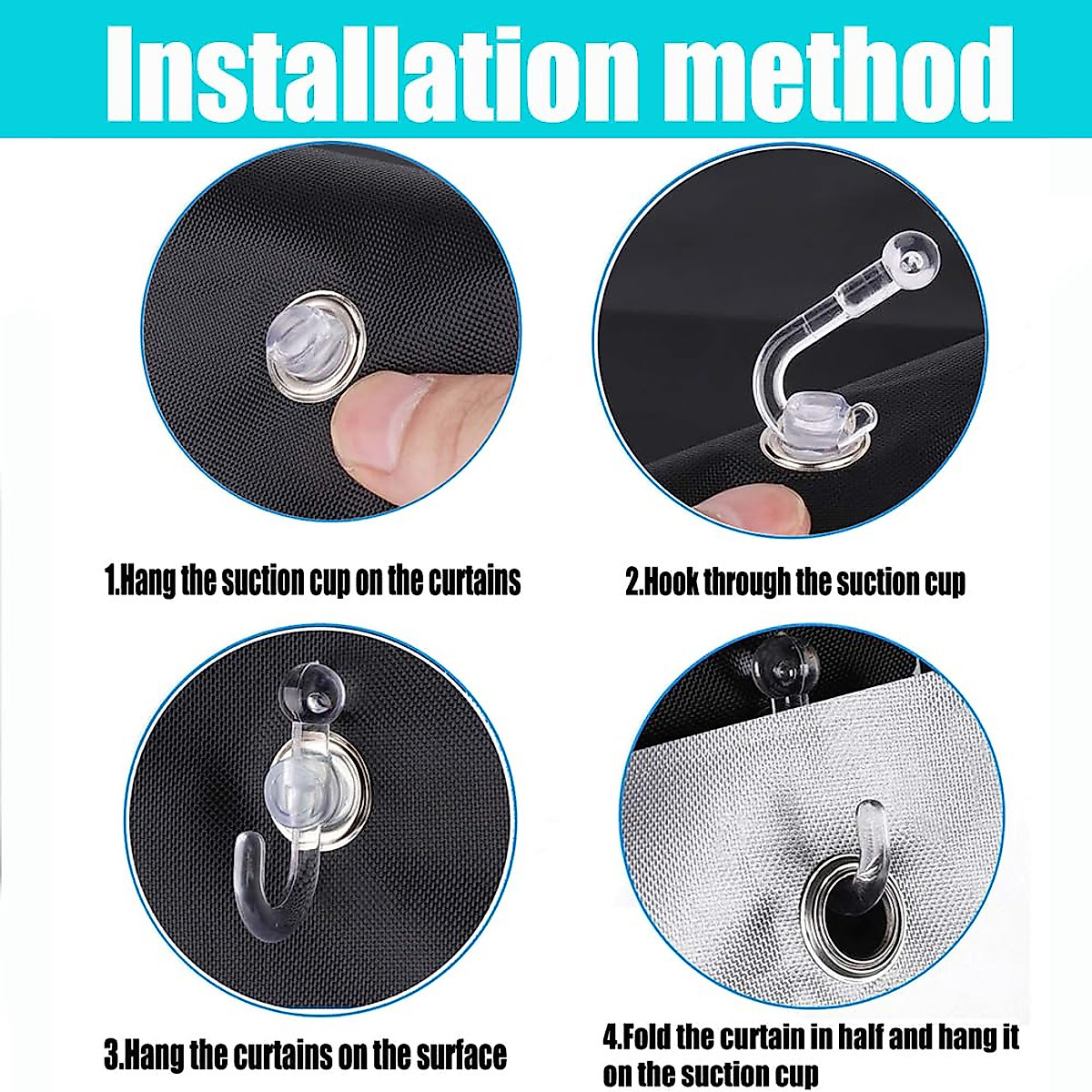 Installation method

1.Hang the suction cup on the curtains

2.Hook through the suction cup

3.Hang the curtains on the surface

4.Fold the curtain in half and hang it on the suction cup