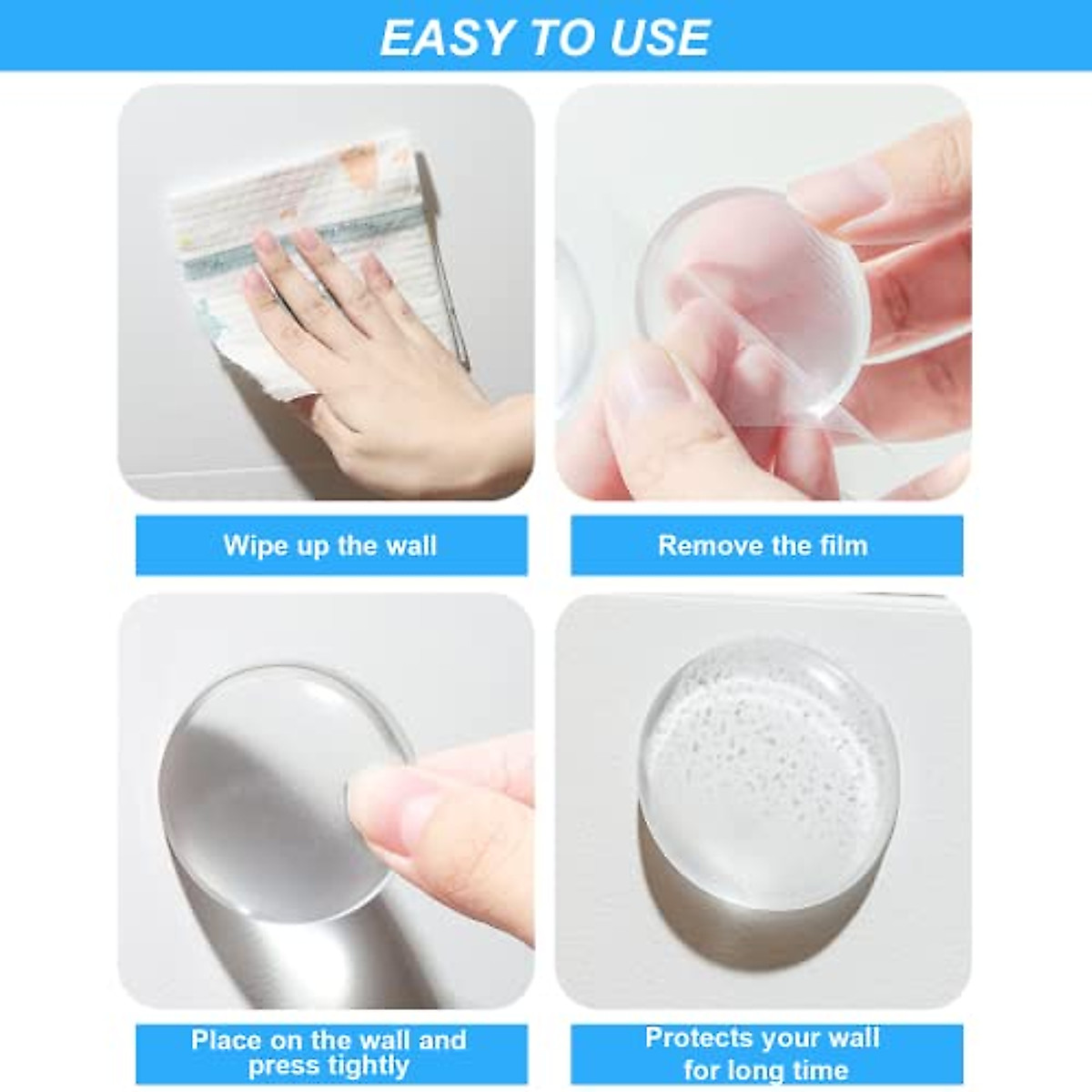 EASY TO USE

Wipe up the wall

Remove the film

Place on the wall and press tightly

Protects your wall for long time