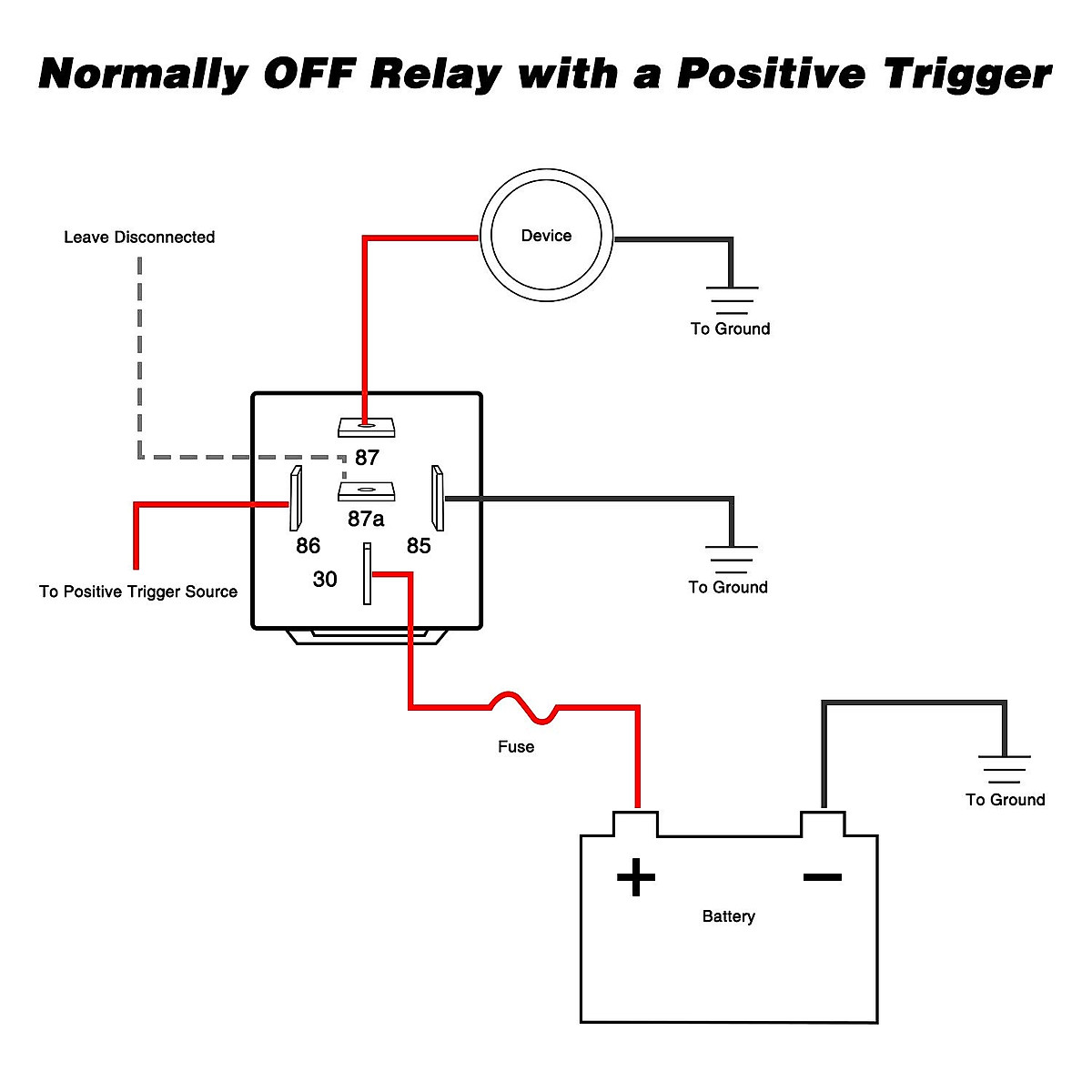 Normally OFF Relay with a Positive Trigger

Leave Disconnected

Device

To Ground

87

87a

86

85

30

To Positive Trigger Source

To Ground

Fuse

To Ground

+

−

Battery