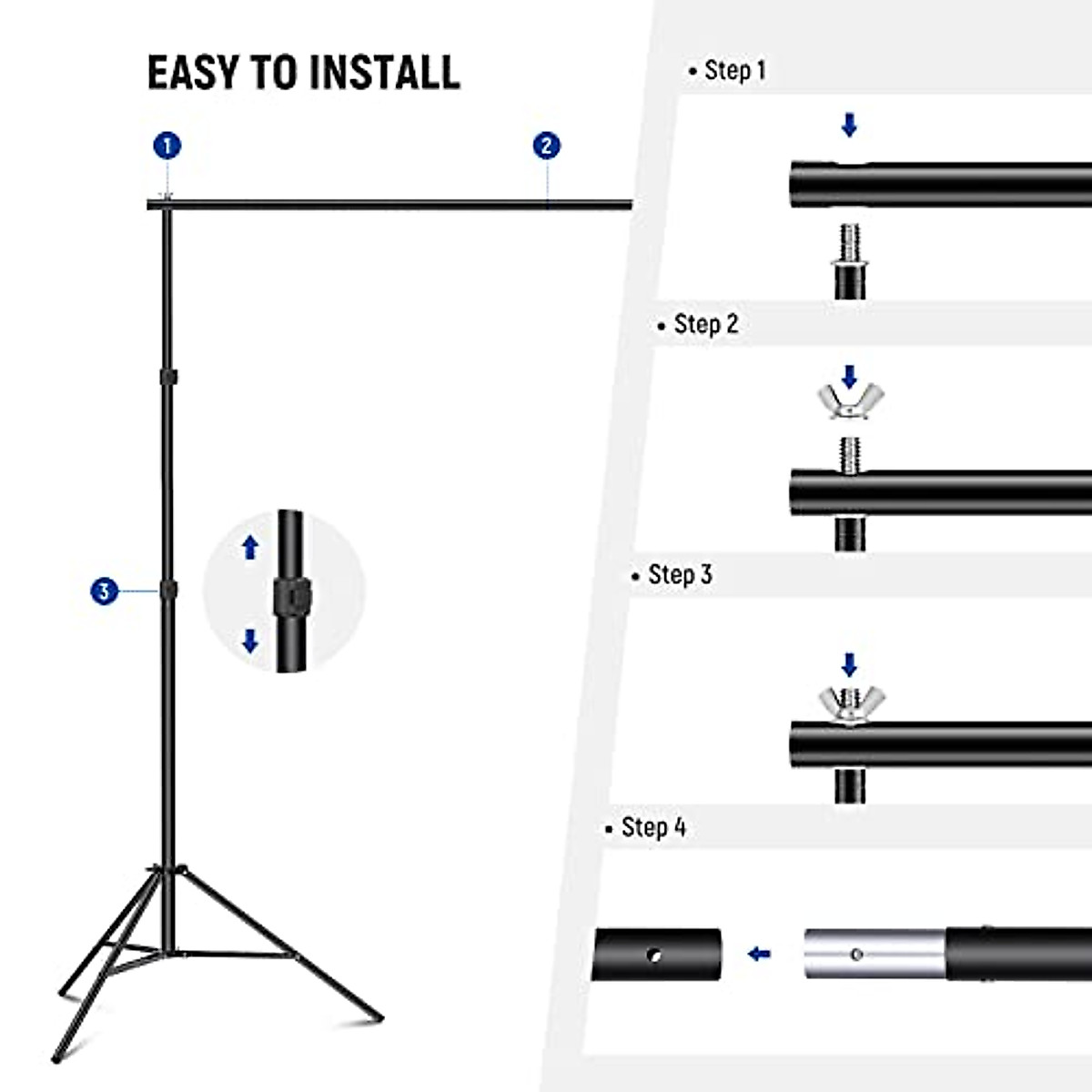 EASY TO INSTALL

1

2

3

• Step 1

• Step 2

• Step 3

• Step 4