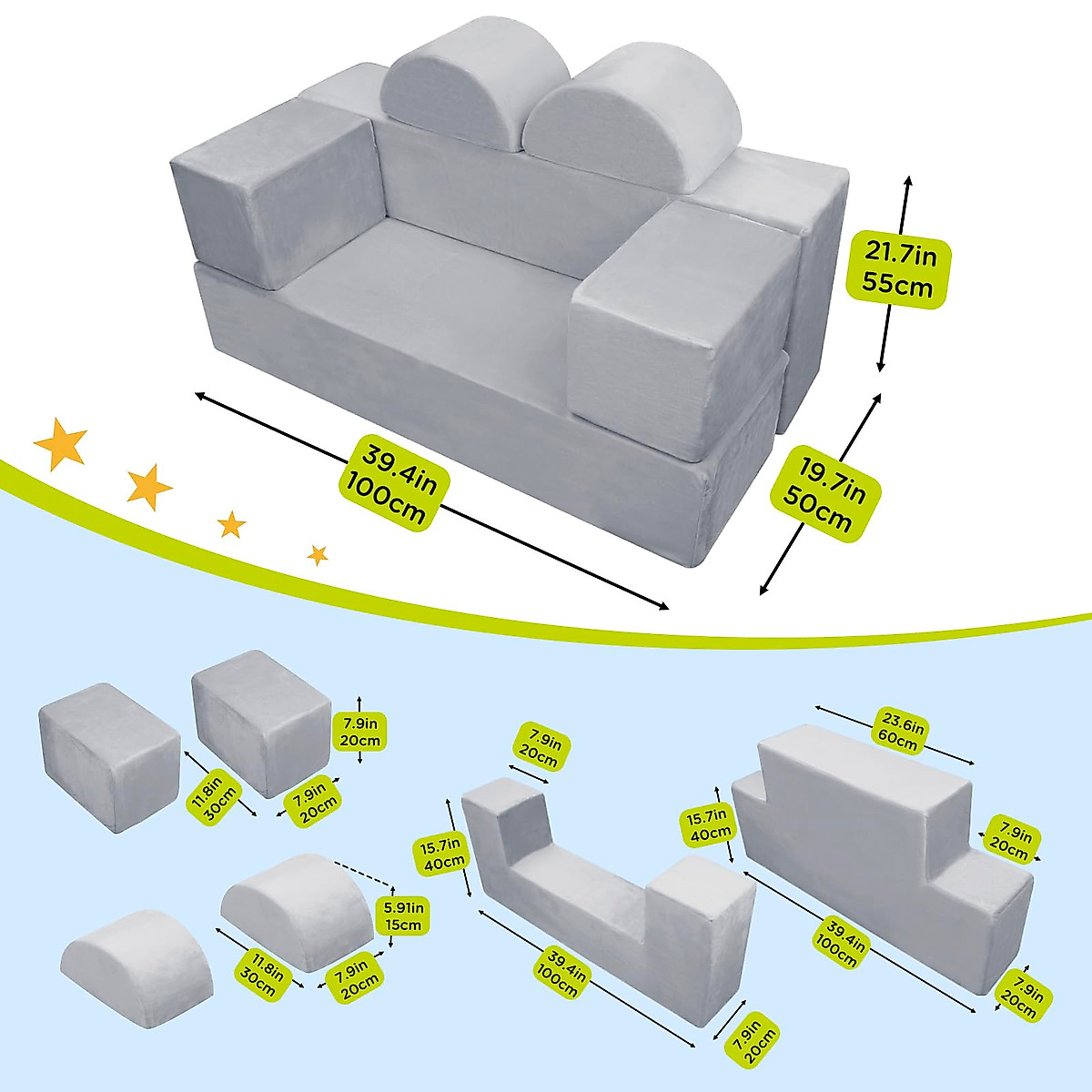 21.7in
55cm

39.4in
100cm

19.7in
50cm

7.9in
20cm

11.8in
30cm

7.9in
20cm

5.91in
15cm

11.8in
30cm

7.9in
20cm

7.9in
20cm

15.7in
40cm

39.4in
100cm

7.9in
20cm

23.6in
60cm

15.7in
40cm

7.9in
20cm

39.4in
100cm

7.9in
20cm