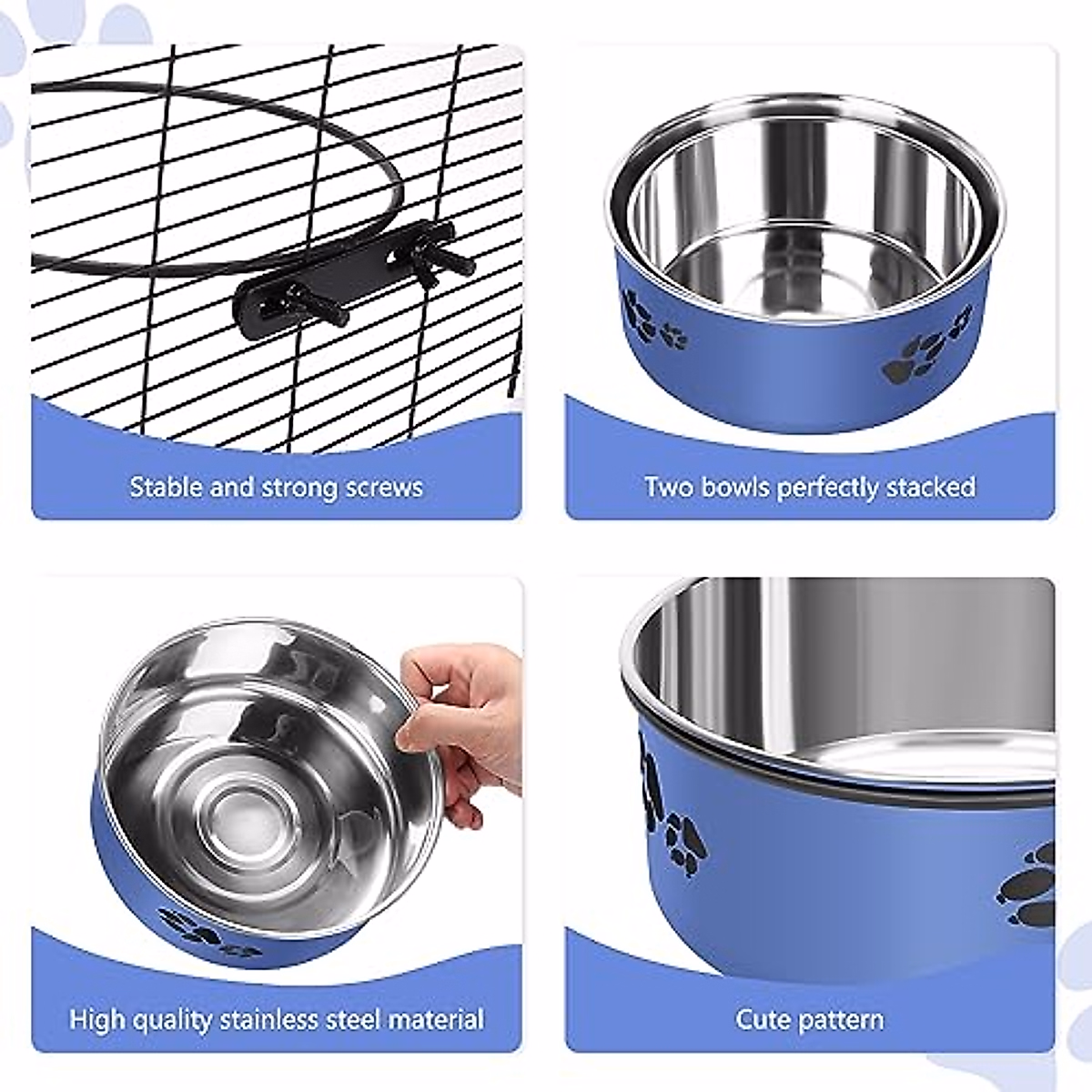 Stable and strong screws

Two bowls perfectly stacked

High quality stainless steel material

Cute pattern