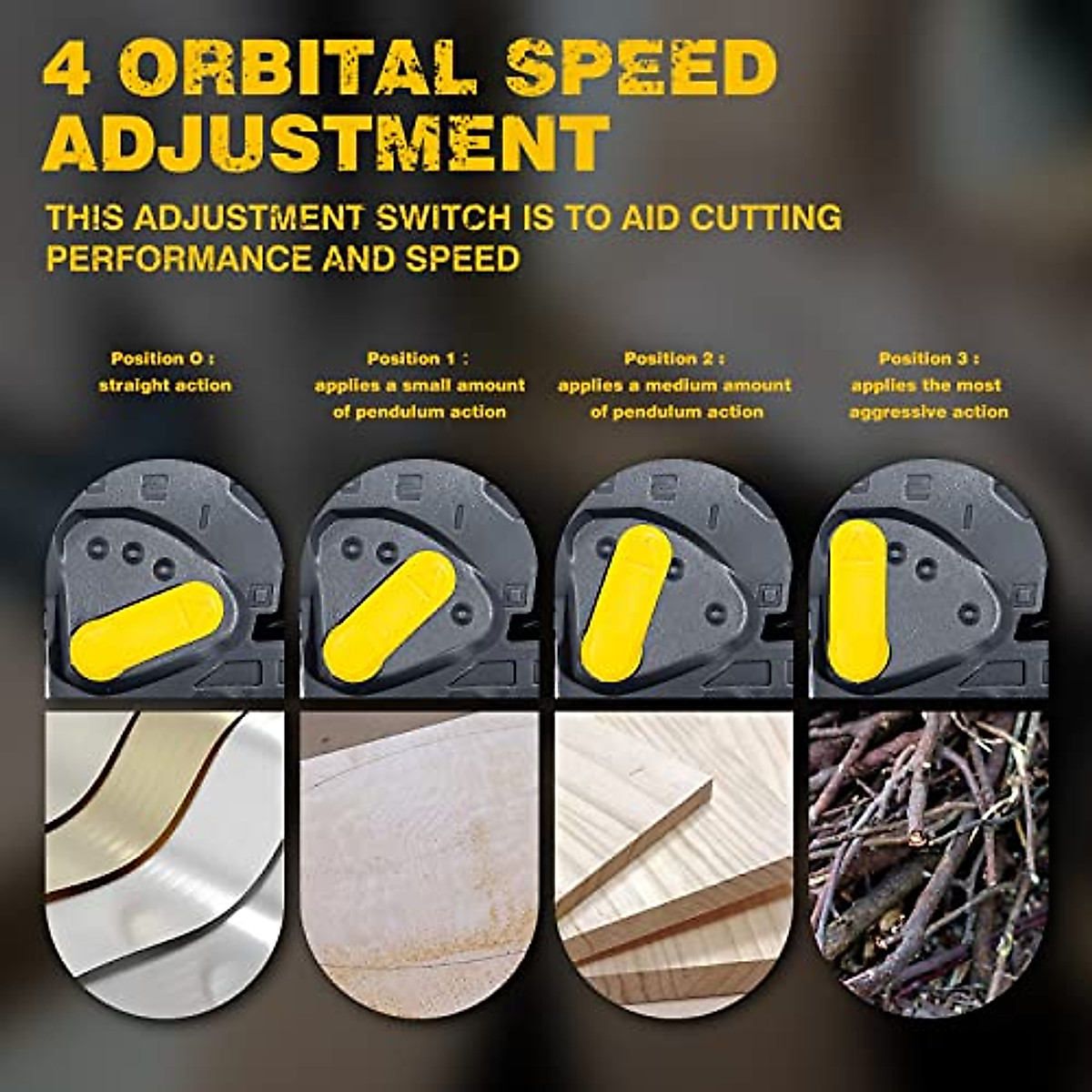 4 ORBITAL SPEED ADJUSTMENT

THIS ADJUSTMENT SWITCH IS TO AID CUTTING PERFORMANCE AND SPEED

Position O : straight action

Position 1 : applies a small amount of pendulum action

Position 2 : applies a medium amount of pendulum action

Position 3 : applies the most aggressive action