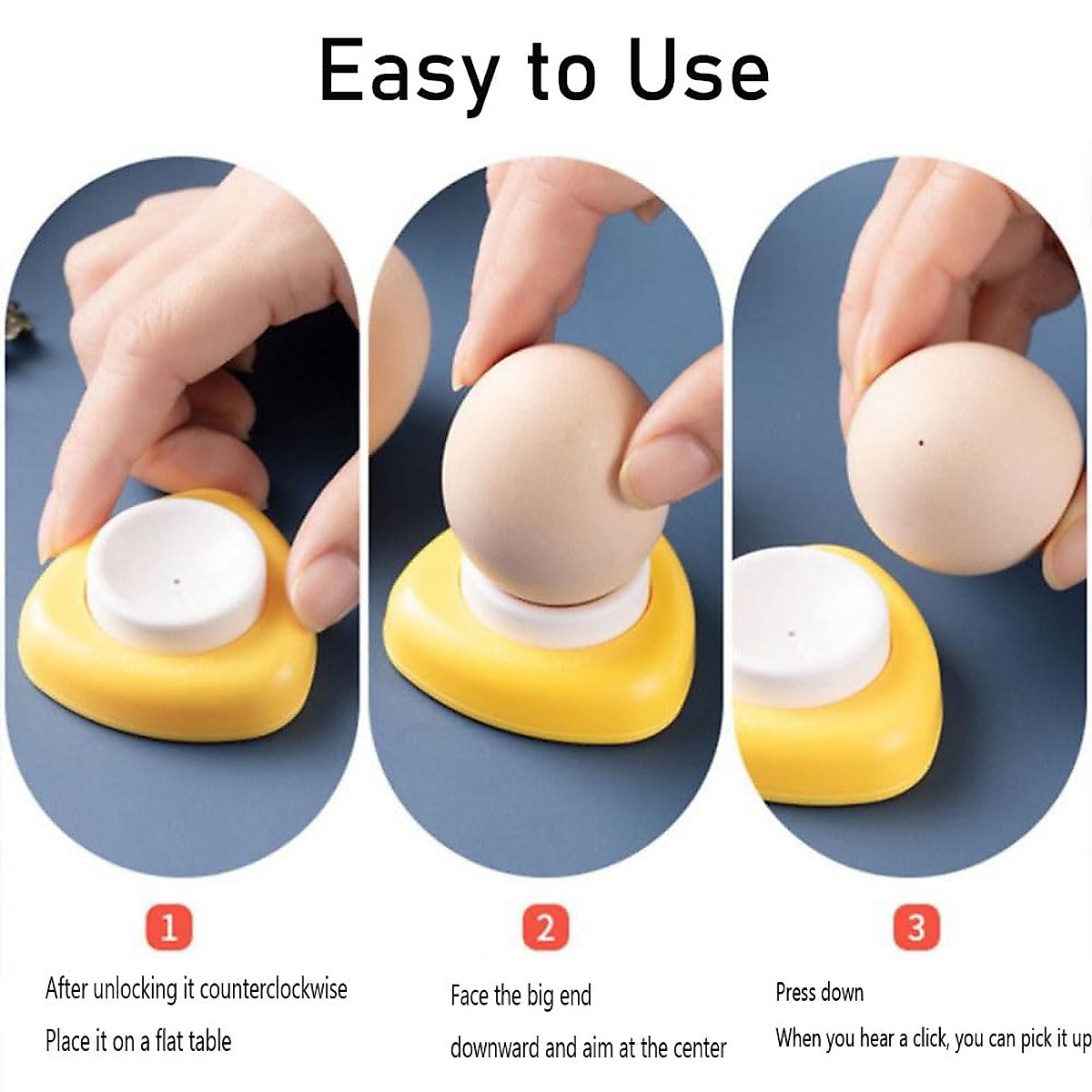 Easy to Use

1

After unlocking it counterclockwise

Place it on a flat table

2

Face the big end

downward and aim at the center

3

Press down

When you hear a click, you can pick it up