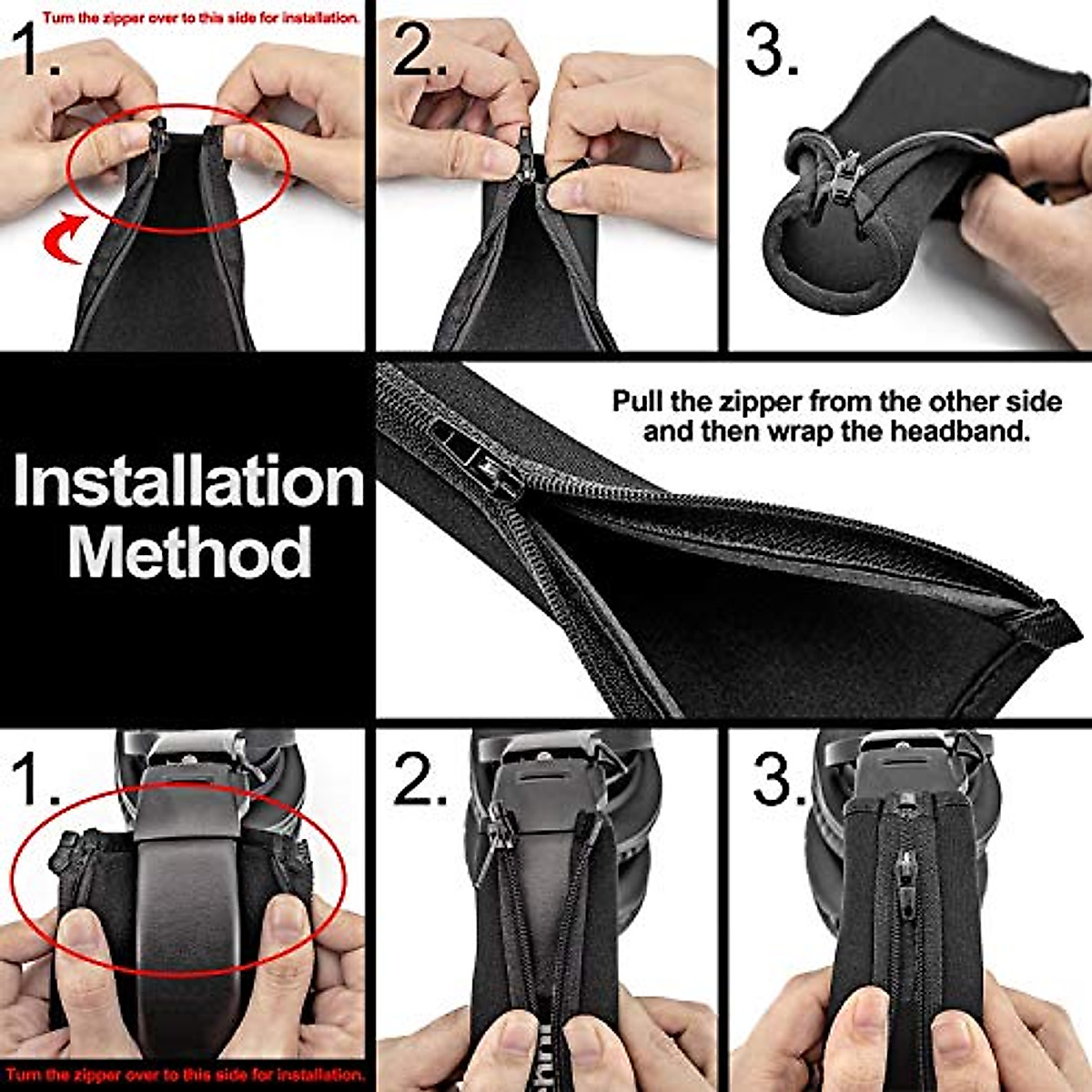 Turn the zipper over to this side for installation.

1.

2.

3.

Installation Method

Pull the zipper from the other side and then wrap the headband.

1.

2.

3.

Turn the zipper over to this side for installation.