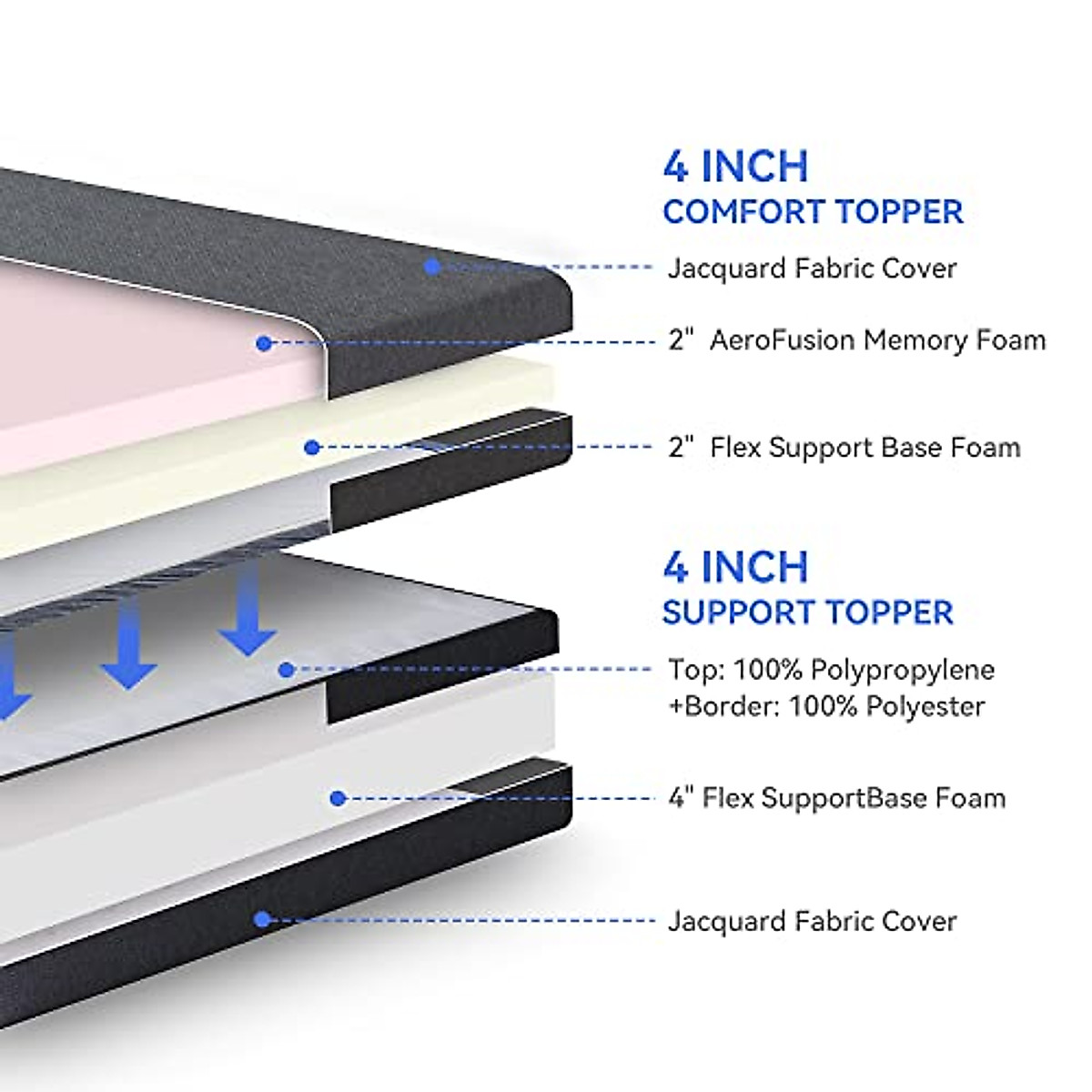 4 INCH
COMFORT TOPPER

Jacquard Fabric Cover

2" AeroFusion Memory Foam

2" Flex Support Base Foam

4 INCH
SUPPORT TOPPER

Top: 100% Polypropylene
+Border: 100% Polyester

4" Flex SupportBase Foam

Jacquard Fabric Cover