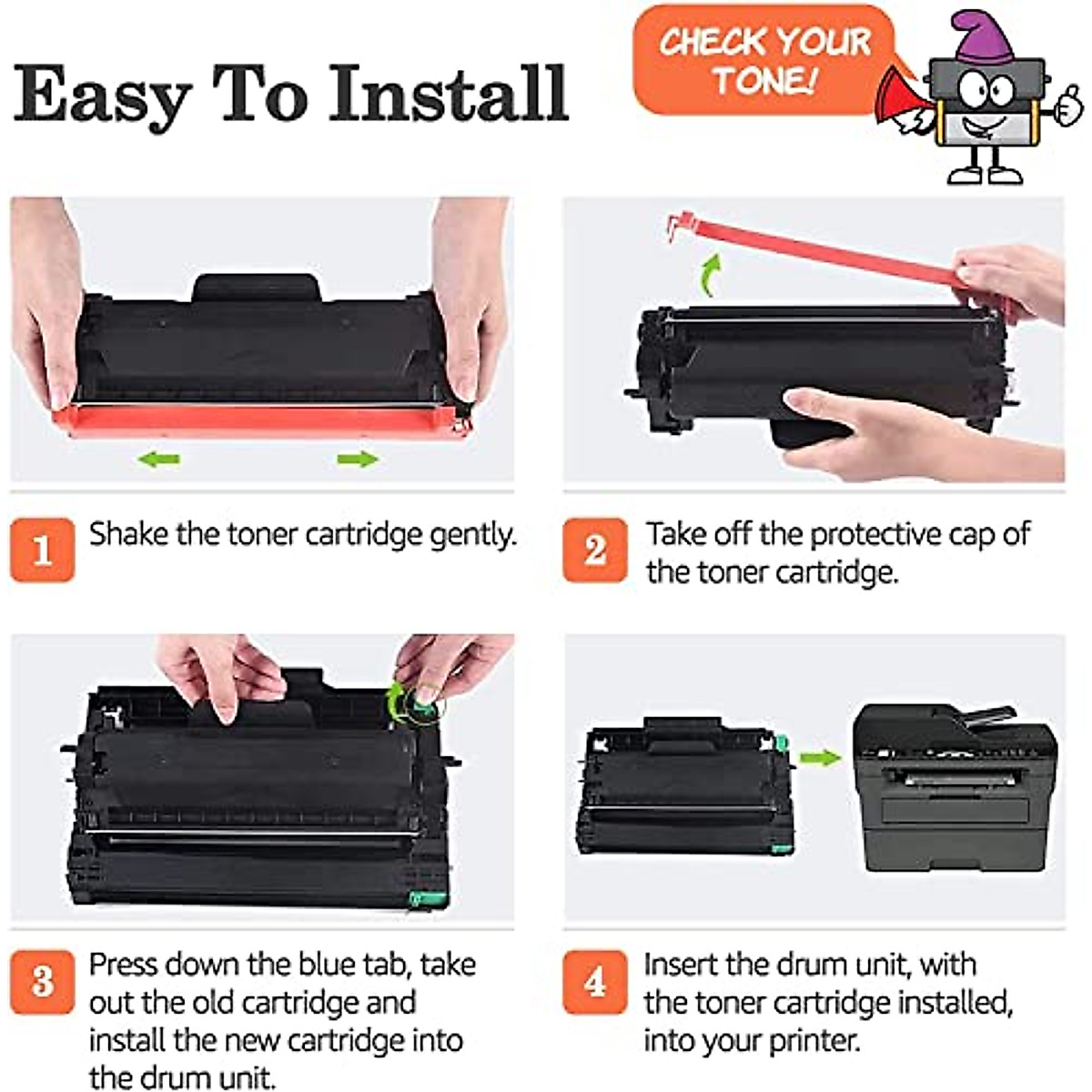 Easy To Install

CHECK YOUR TONE!

1 Shake the toner cartridge gently.

2 Take off the protective cap of the toner cartridge.

3 Press down the blue tab, take out the old cartridge and install the new cartridge into the drum unit.

4 Insert the drum unit, with the toner cartridge installed, into your printer.