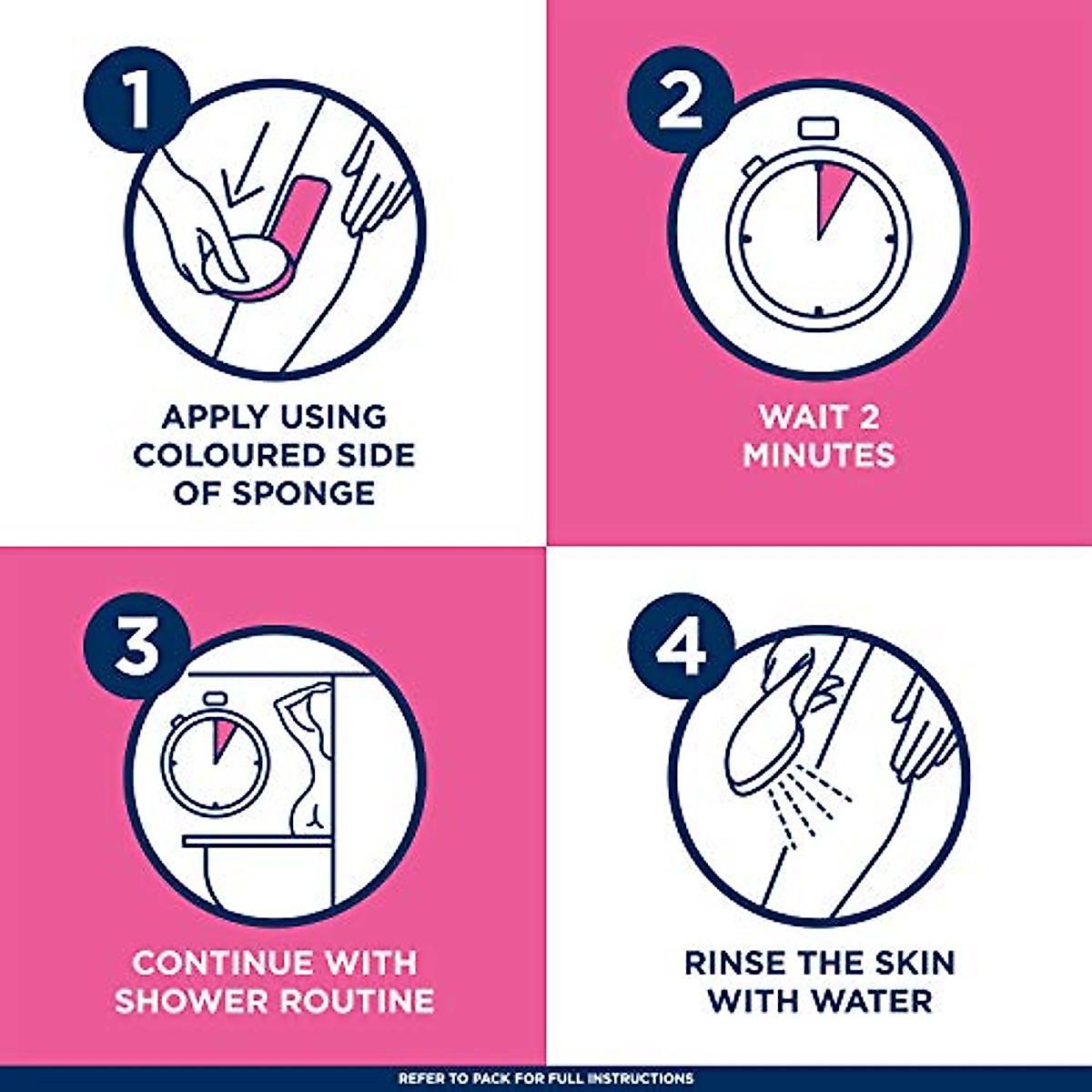 1

APPLY USING COLOURED SIDE OF SPONGE

2

WAIT 2 MINUTES

3

CONTINUE WITH SHOWER ROUTINE

4

RINSE THE SKIN WITH WATER

REFER TO PACK FOR FULL INSTRUCTIONS