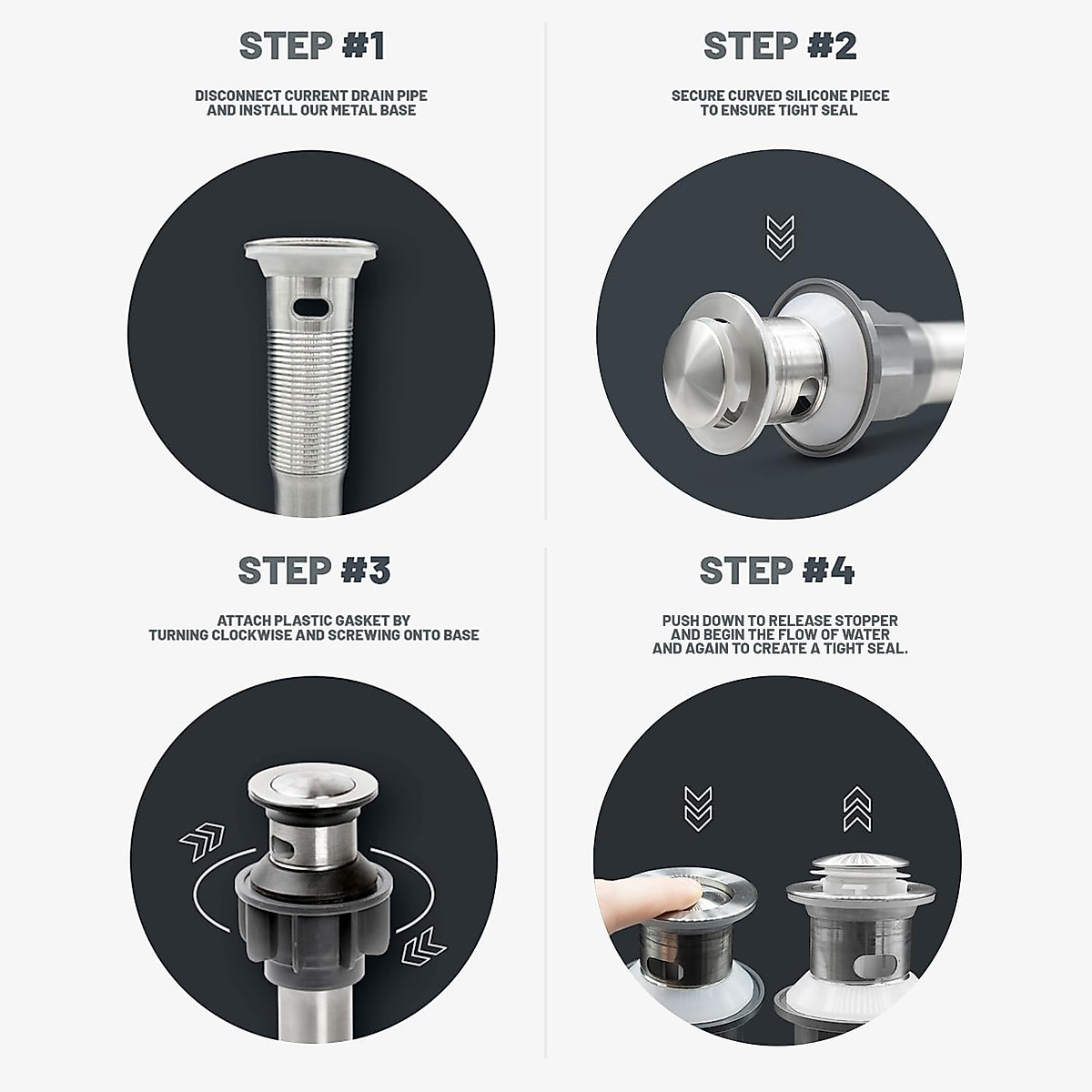 STEP #1

DISCONNECT CURRENT DRAIN PIPE AND INSTALL OUR METAL BASE

STEP #2

SECURE CURVED SILICONE PIECE TO ENSURE TIGHT SEAL

STEP #3

ATTACH PLASTIC GASKET BY TURNING CLOCKWISE AND SCREWING ONTO BASE

STEP #4

PUSH DOWN TO RELEASE STOPPER AND BEGIN THE FLOW OF WATER AND AGAIN TO CREATE A TIGHT SEAL.