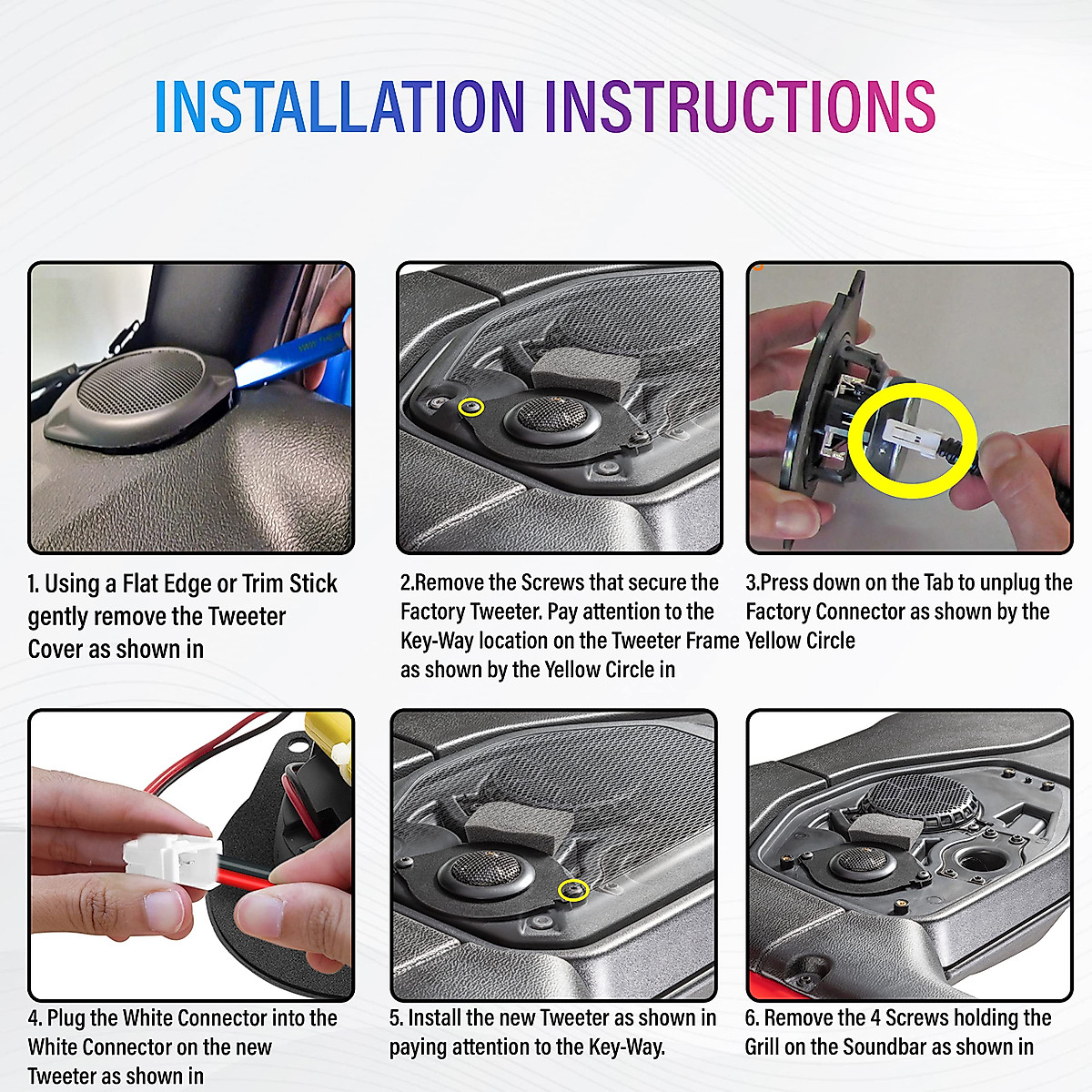 INSTALLATION INSTRUCTIONS

1. Using a Flat Edge or Trim Stick gently remove the Tweeter Cover as shown in

2.Remove the Screws that secure the Factory Tweeter. Pay attention to the Key-Way location on the Tweeter Frame as shown by the Yellow Circle in

3.Press down on the Tab to unplug the Factory Connector as shown by the Yellow Circle

4. Plug the White Connector into the White Connector on the new Tweeter as shown in

5. Install the new Tweeter as shown in paying attention to the Key-Way.

6. Remove the 4 Screws holding the Grill on the Soundbar as shown in