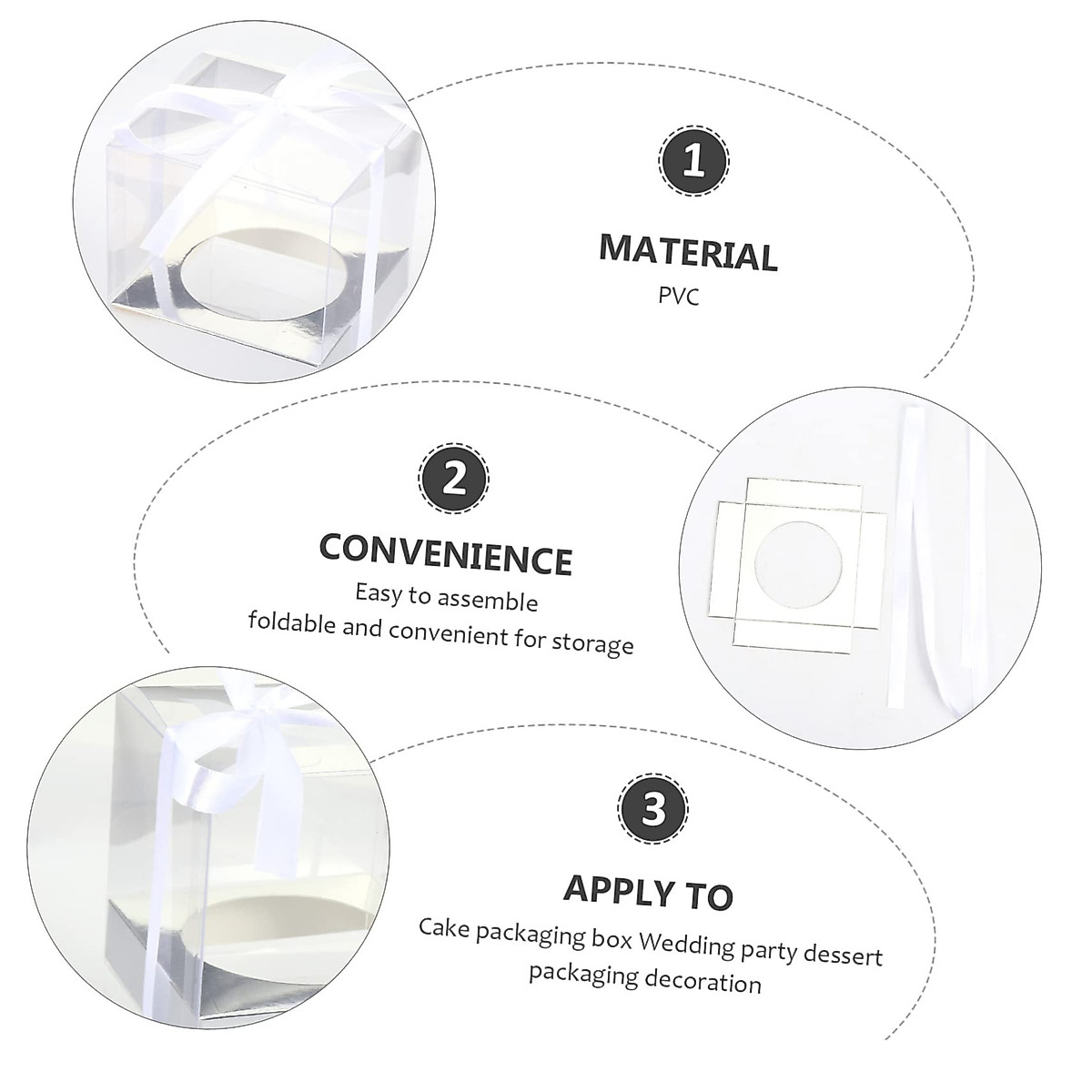 1

MATERIAL
PVC

2

CONVENIENCE
Easy to assemble
foldable and convenient for storage

3

APPLY TO
Cake packaging box Wedding party dessert packaging decoration