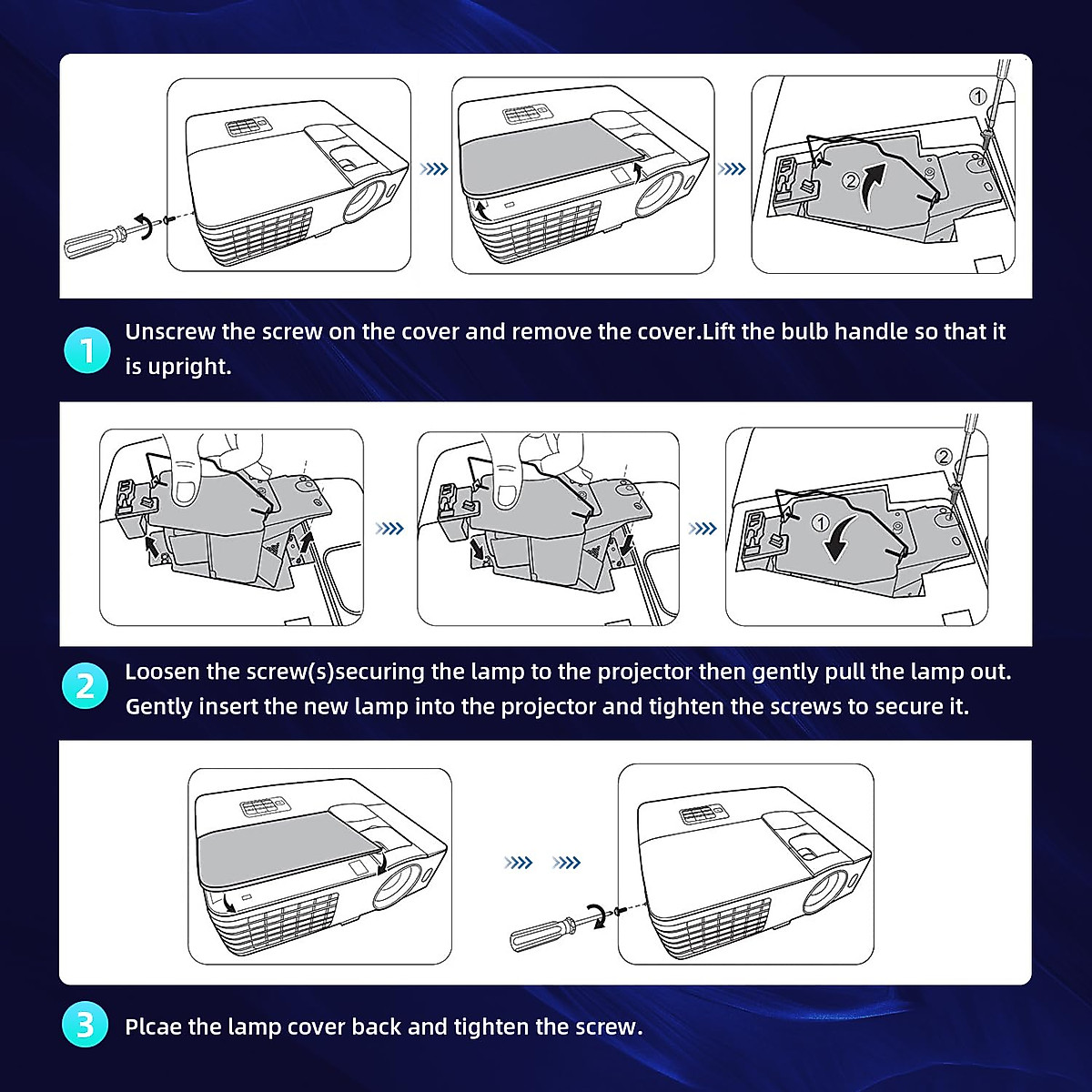 ①
②

1 Unscrew the screw on the cover and remove the cover.Lift the bulb handle so that it is upright.

②
①

2 Loosen the screw(s)securing the lamp to the projector then gently pull the lamp out. Gently insert the new lamp into the projector and tighten the screws to secure it.

3 Plcae the lamp cover back and tighten the screw.