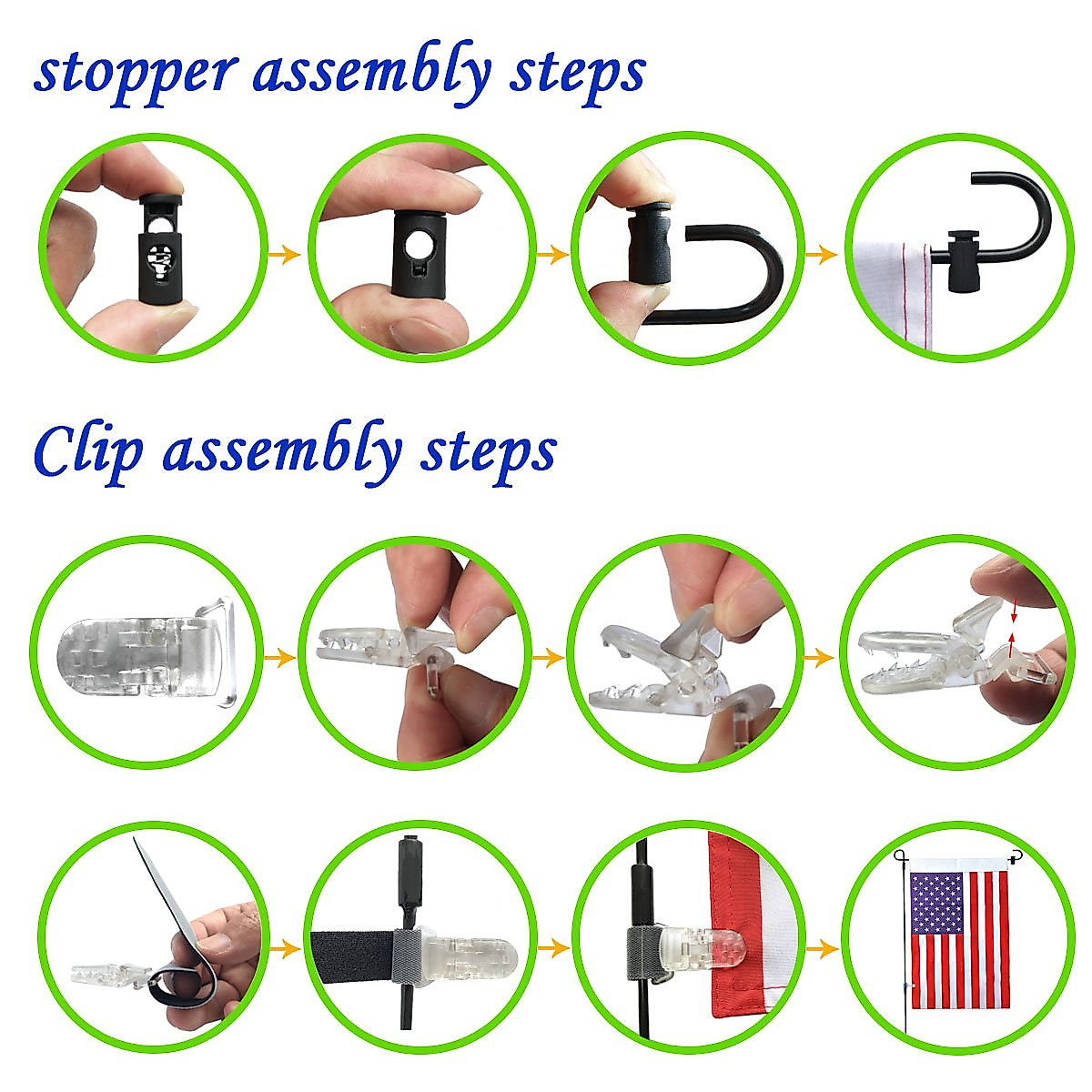 stopper assembly steps

Clip assembly steps