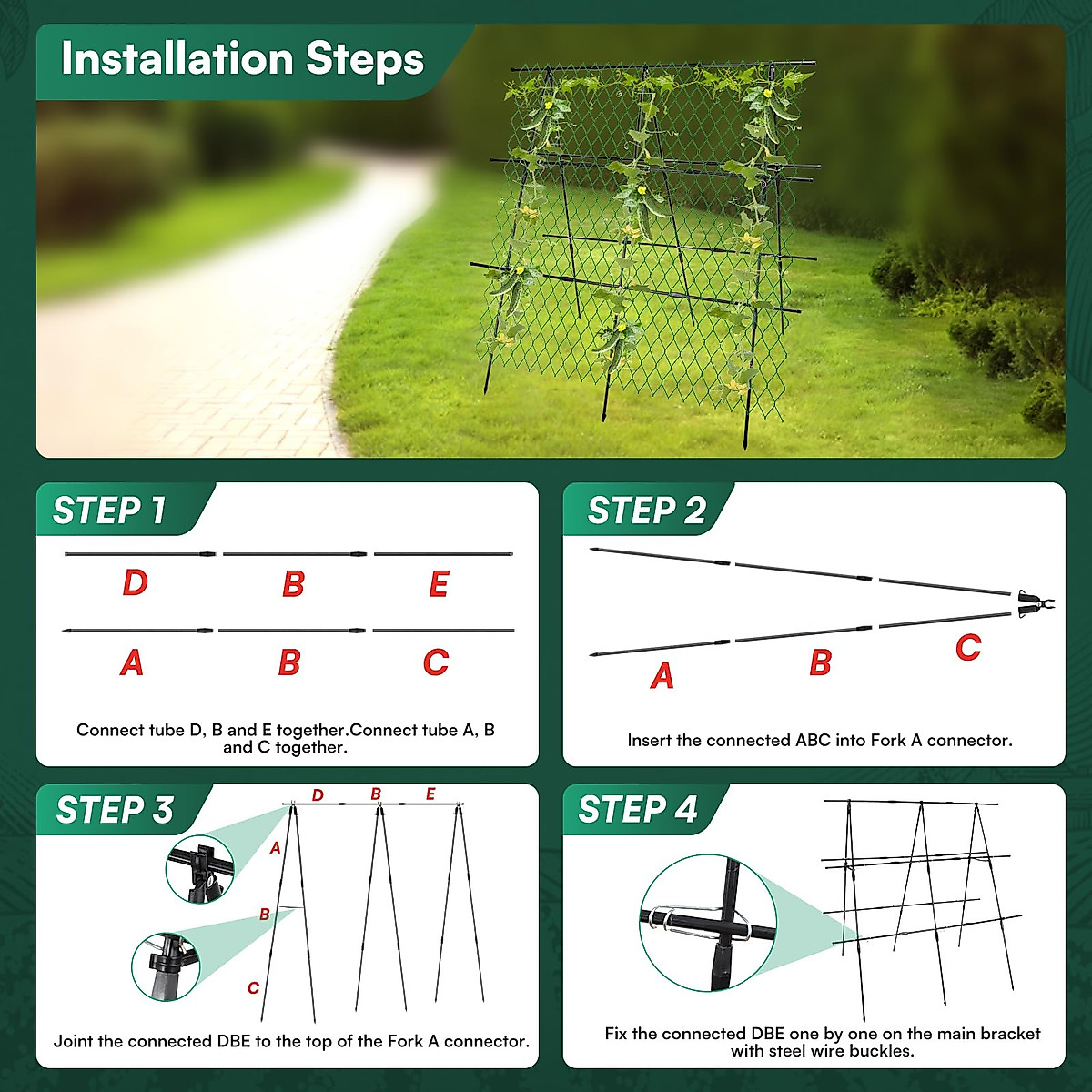 Installation Steps

STEP 1

D B E

A B C

Connect tube D, B and E together.Connect tube A, B and C together.

STEP 2

A B C

Insert the connected ABC into Fork A connector.

STEP 3

D B E

A

B

C

Joint the connected DBE to the top of the Fork A connector.

STEP 4

Fix the connected DBE one by one on the main bracket with steel wire buckles.