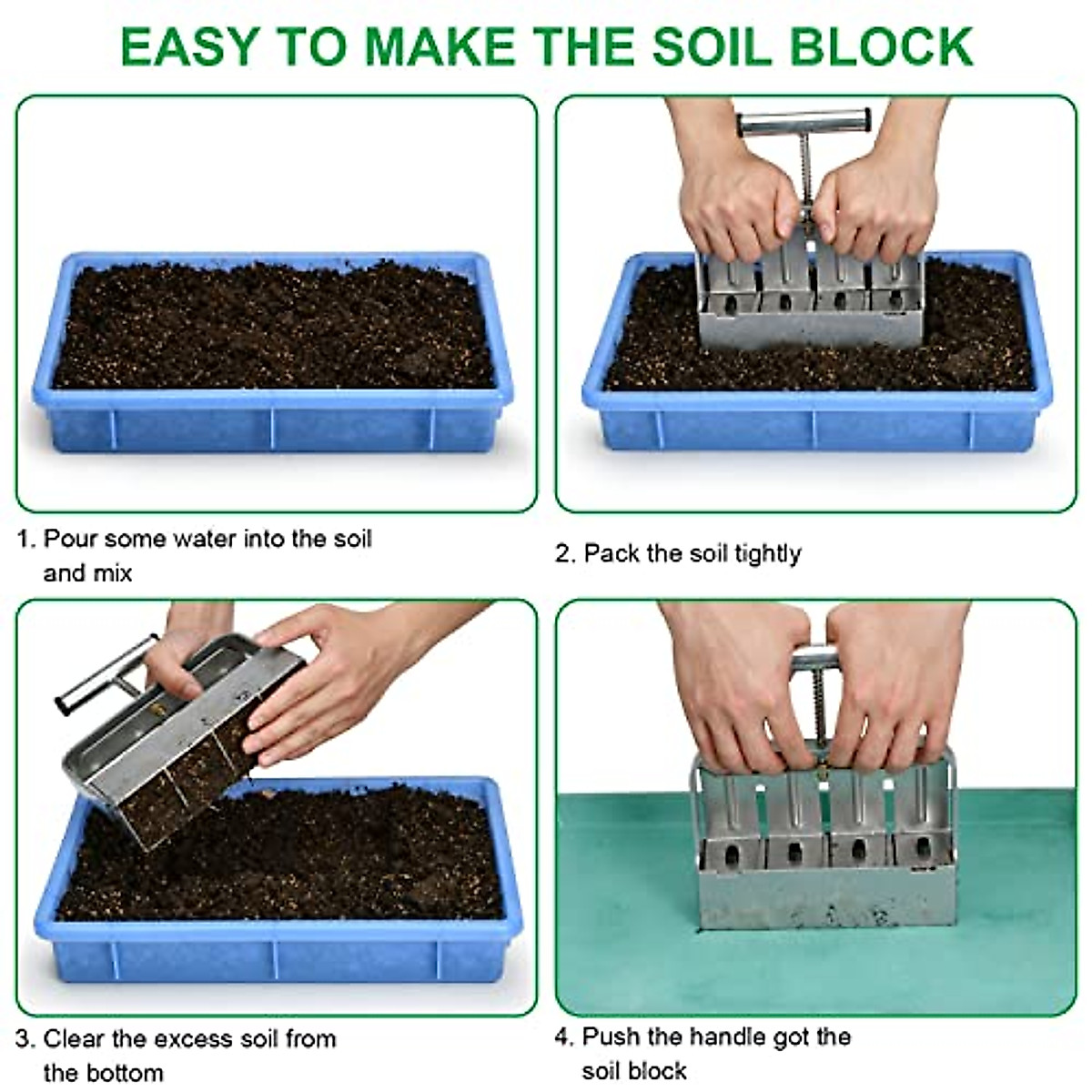 EASY TO MAKE THE SOIL BLOCK

1. Pour some water into the soil and mix

2. Pack the soil tightly

3. Clear the excess soil from the bottom

4. Push the handle got the soil block