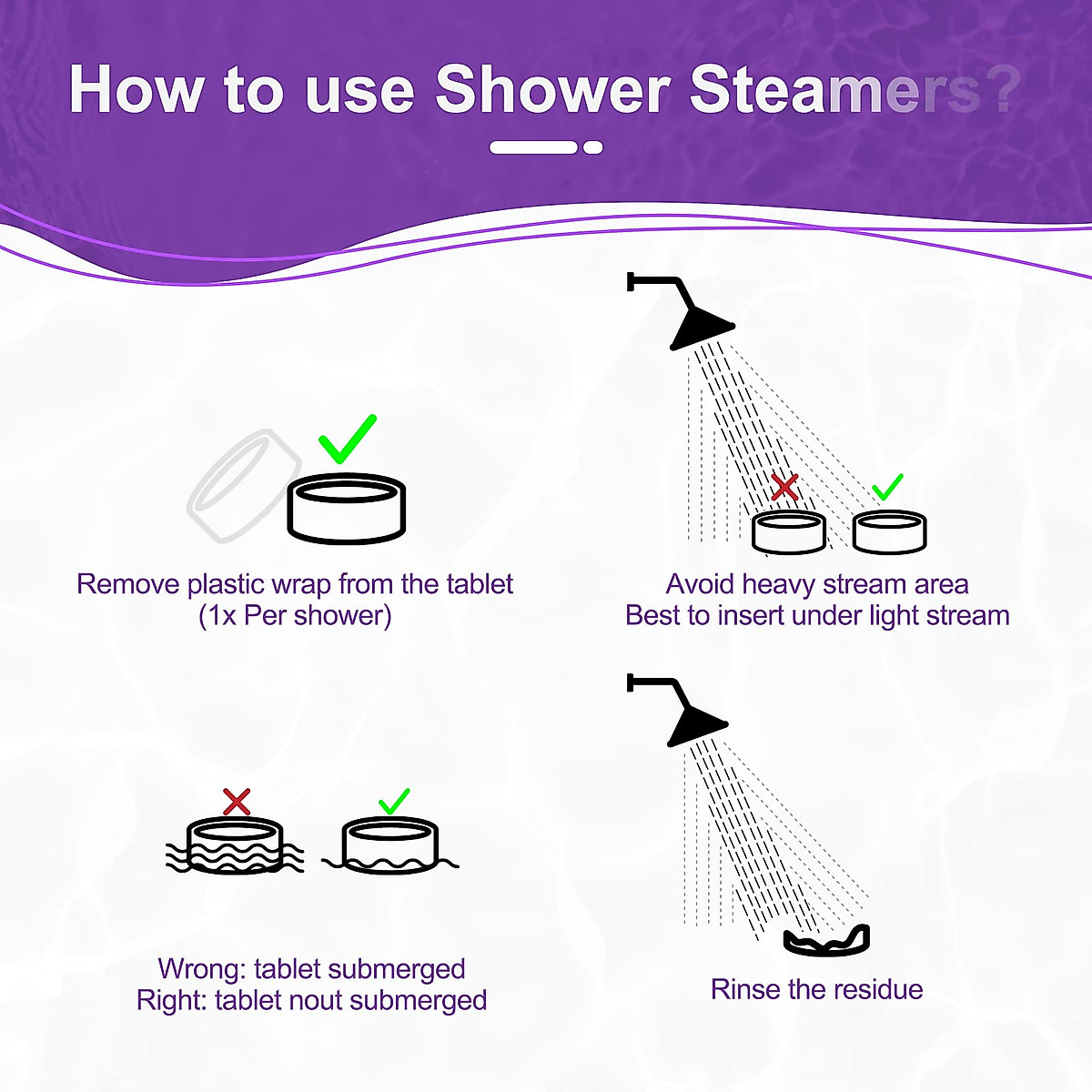 How to use Shower Steamers?

Remove plastic wrap from the tablet
(1x Per shower)

Avoid heavy stream area
Best to insert under light stream

Wrong: tablet submerged
Right: tablet nout submerged

Rinse the residue