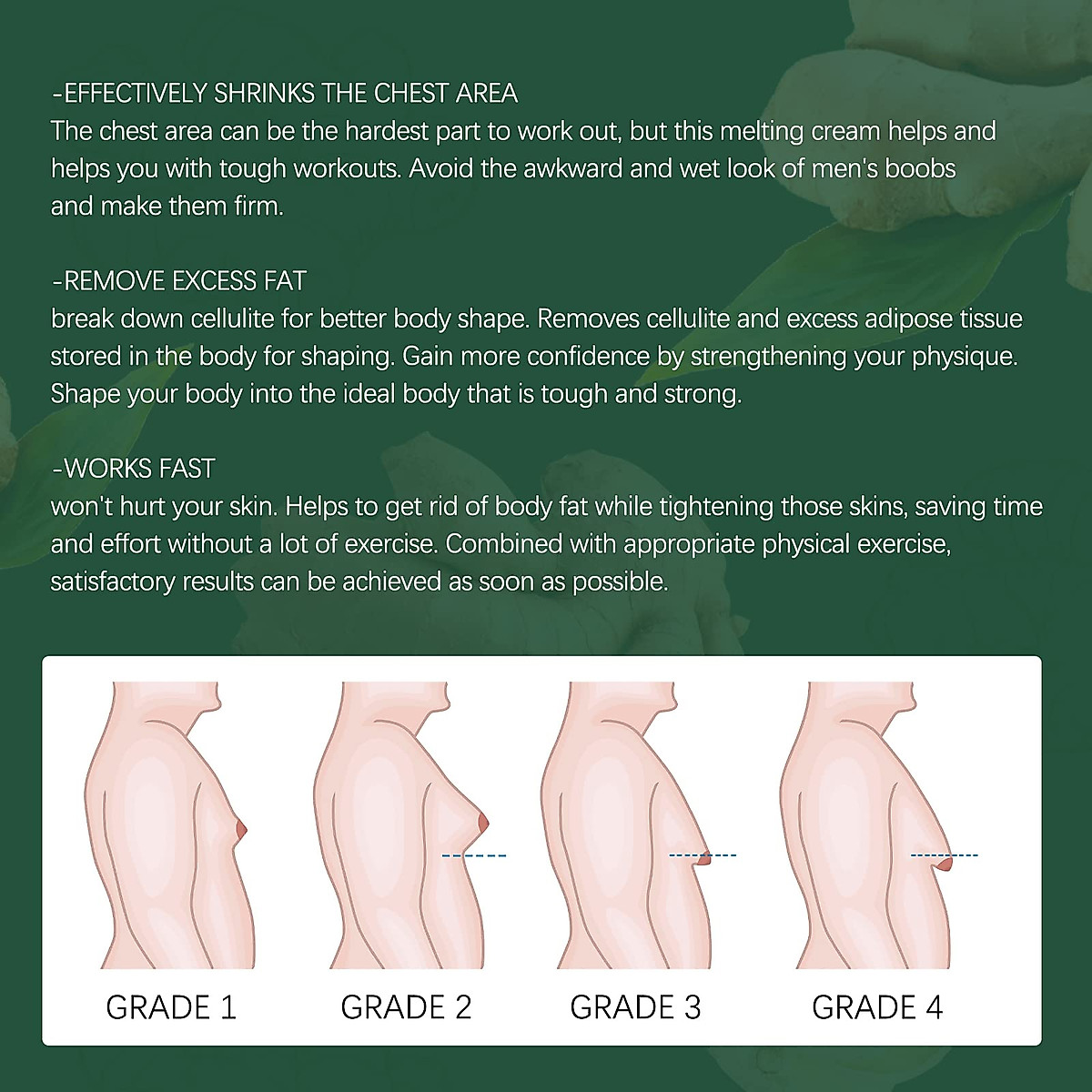 -EFFECTIVELY SHRINKS THE CHEST AREA
The chest area can be the hardest part to work out, but this melting cream helps and helps you with tough workouts. Avoid the awkward and wet look of men's boobs and make them firm.

-REMOVE EXCESS FAT
break down cellulite for better body shape. Removes cellulite and excess adipose tissue stored in the body for shaping. Gain more confidence by strengthening your physique. Shape your body into the ideal body that is tough and strong.

-WORKS FAST
won't hurt your skin. Helps to get rid of body fat while tightening those skins, saving time and effort without a lot of exercise. Combined with appropriate physical exercise, satisfactory results can be achieved as soon as possible.

GRADE 1

GRADE 2

GRADE 3

GRADE 4