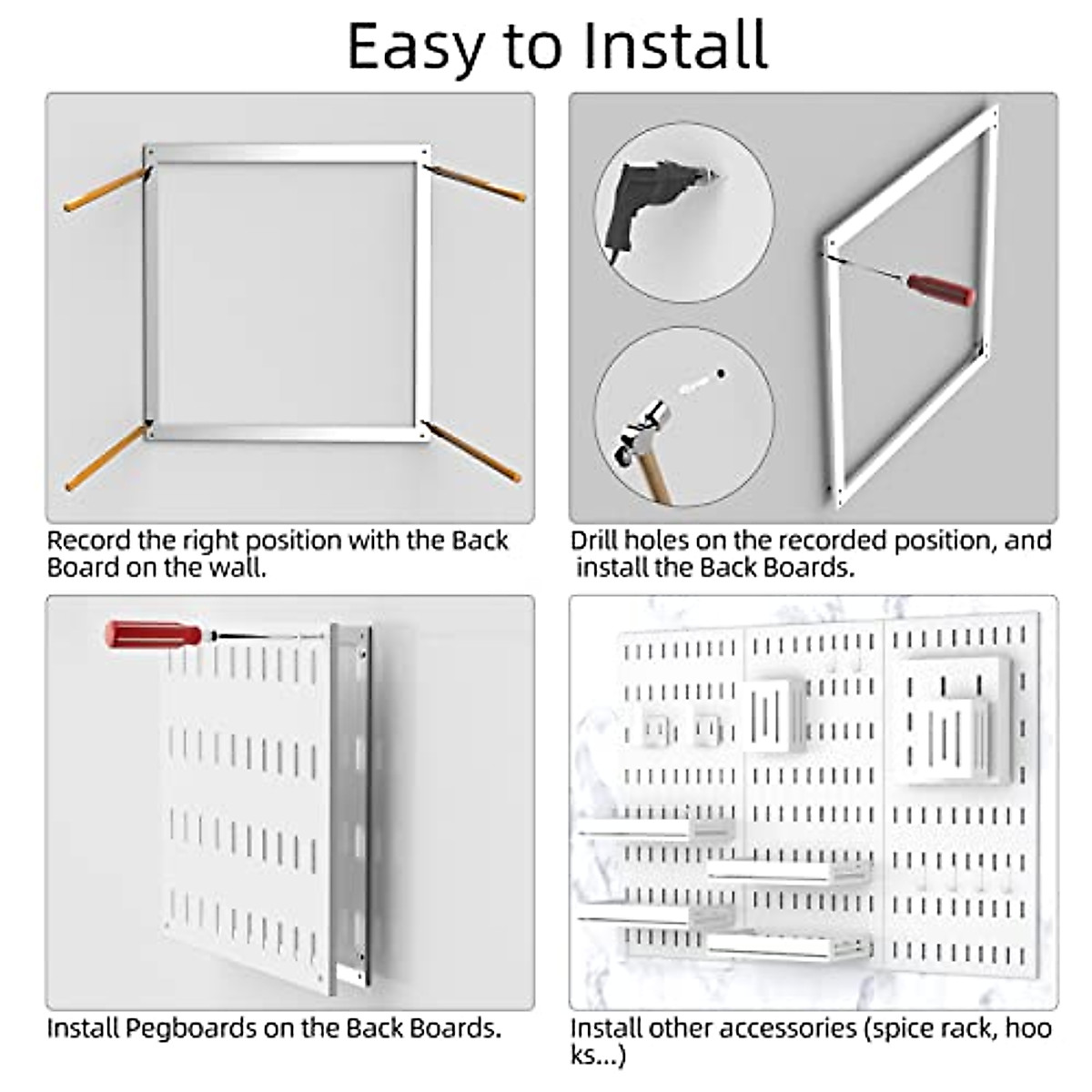 Easy to Install

Record the right position with the Back Board on the wall.

Drill holes on the recorded position, and install the Back Boards.

Install Pegboards on the Back Boards.

Install other accessories (spice rack, hoo ks...)