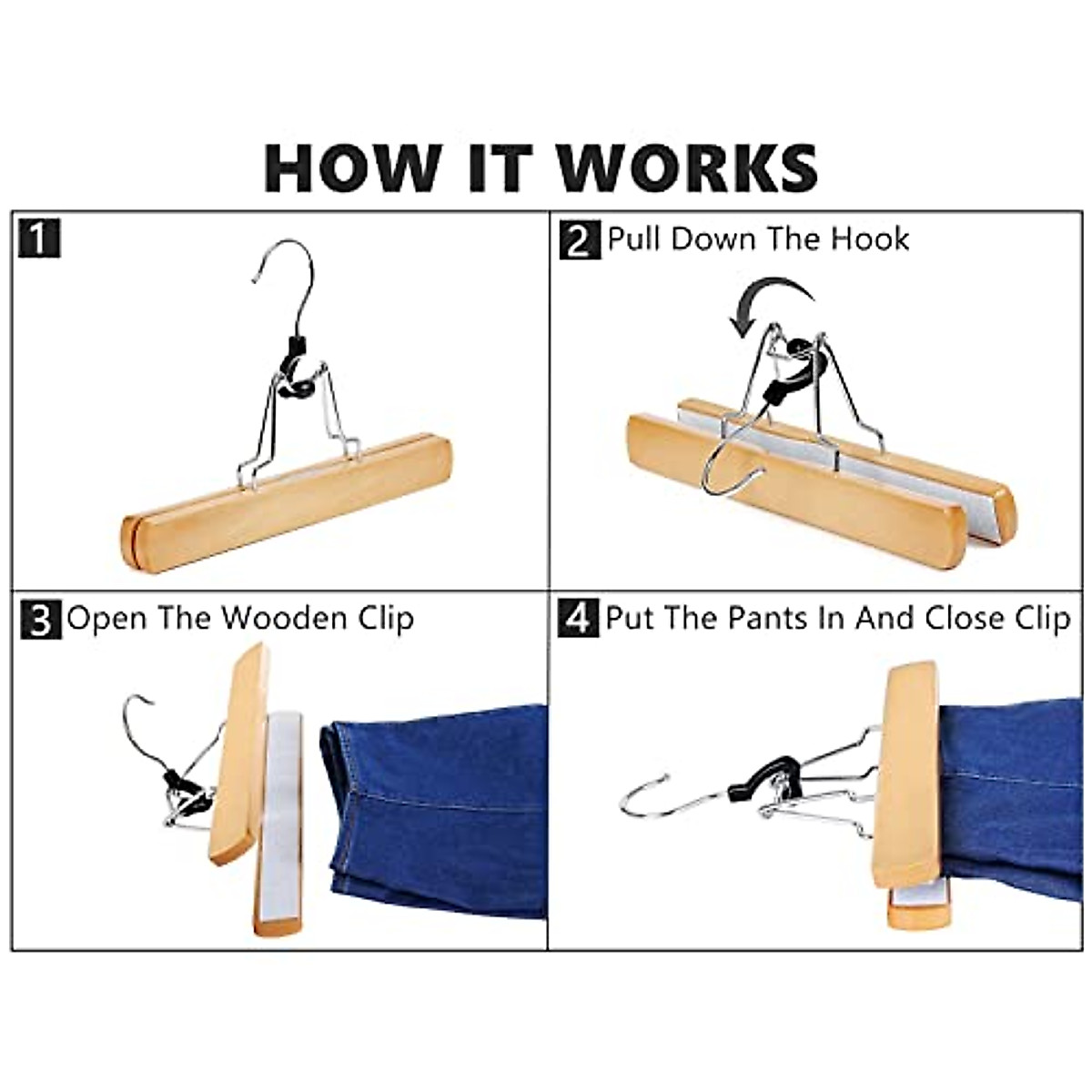 HOW IT WORKS

1

2 Pull Down The Hook

3 Open The Wooden Clip

4 Put The Pants In And Close Clip