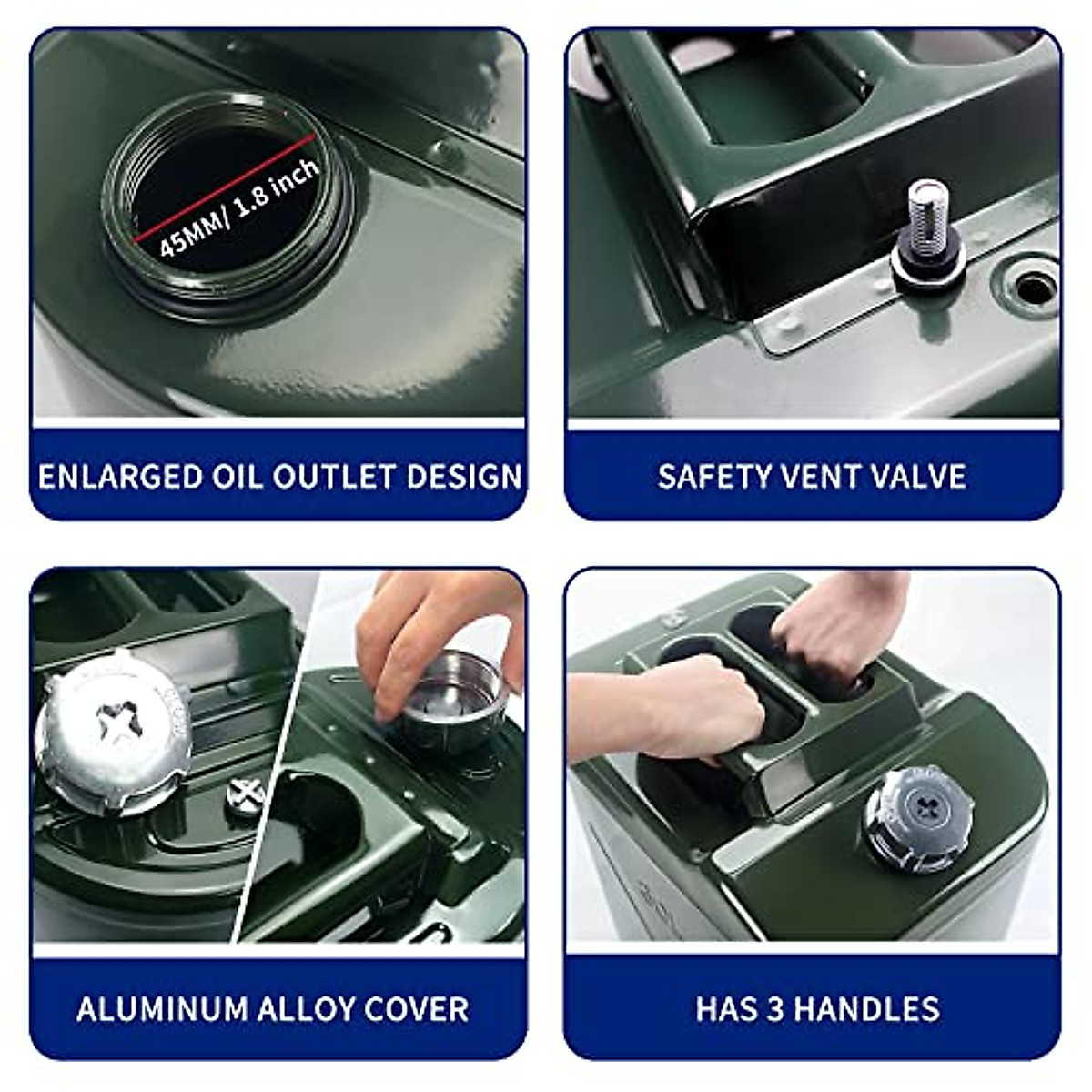 45MM/ 1.8 inch

ENLARGED OIL OUTLET DESIGN

SAFETY VENT VALVE

ALUMINUM ALLOY COVER

HAS 3 HANDLES