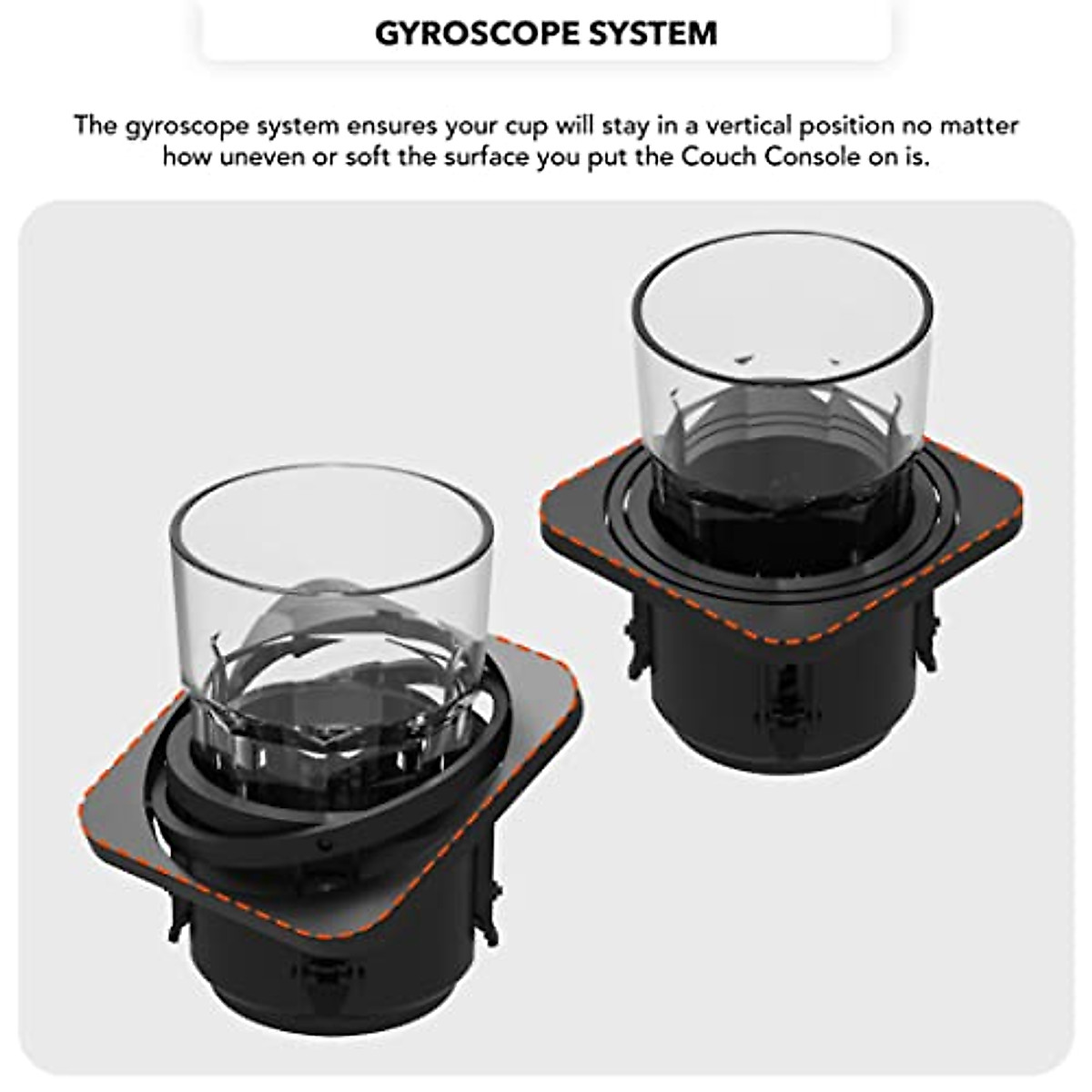 GYROSCOPE SYSTEM

The gyroscope system ensures your cup will stay in a vertical position no matter how uneven or soft the surface you put the Couch Console on is.