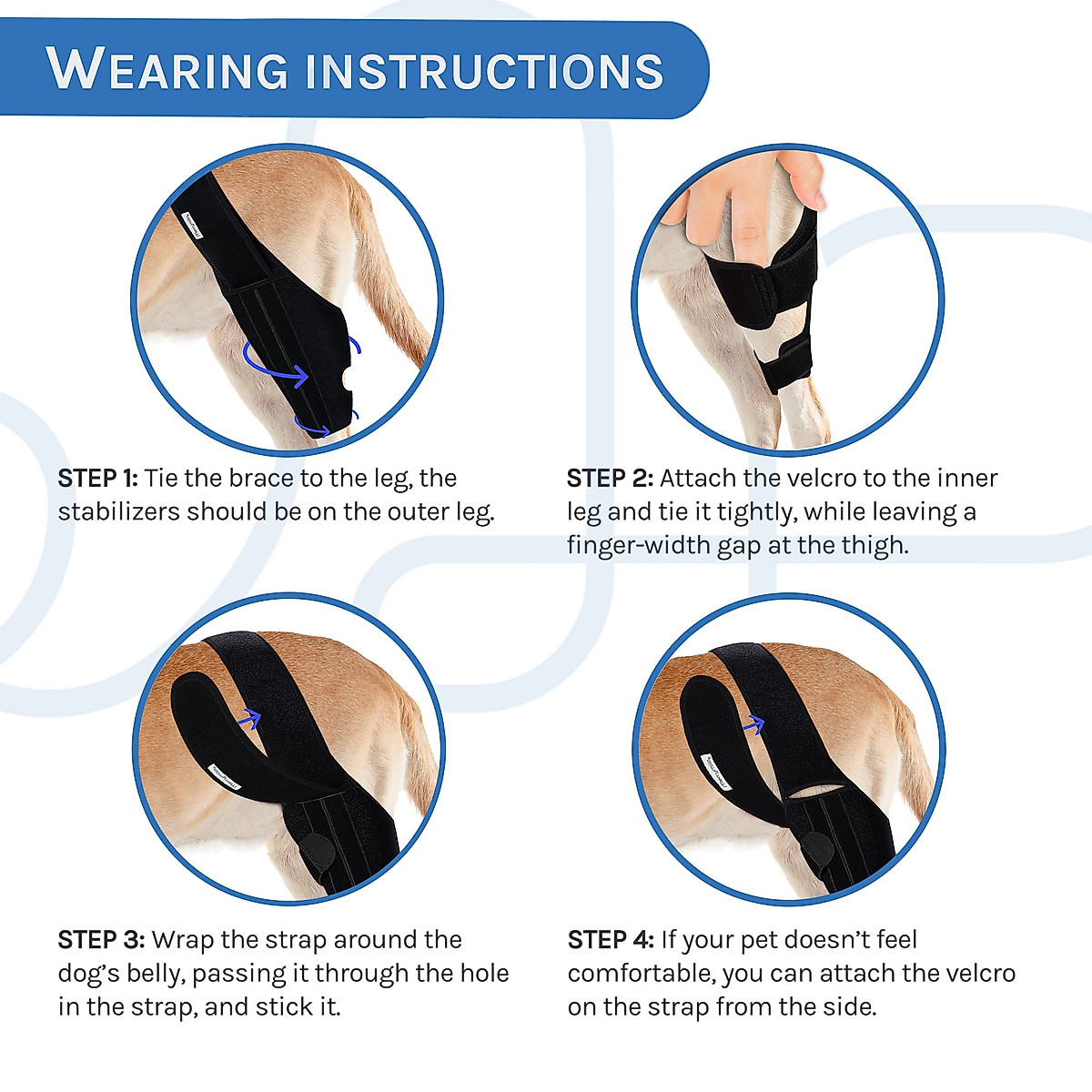 WEARING INSTRUCTIONS

STEP 1: Tie the brace to the leg, the stabilizers should be on the outer leg.

STEP 2: Attach the velcro to the inner leg and tie it tightly, while leaving a finger-width gap at the thigh.

STEP 3: Wrap the strap around the dog's belly, passing it through the hole in the strap, and stick it.

STEP 4: If your pet doesn't feel comfortable, you can attach the velcro on the strap from the side.