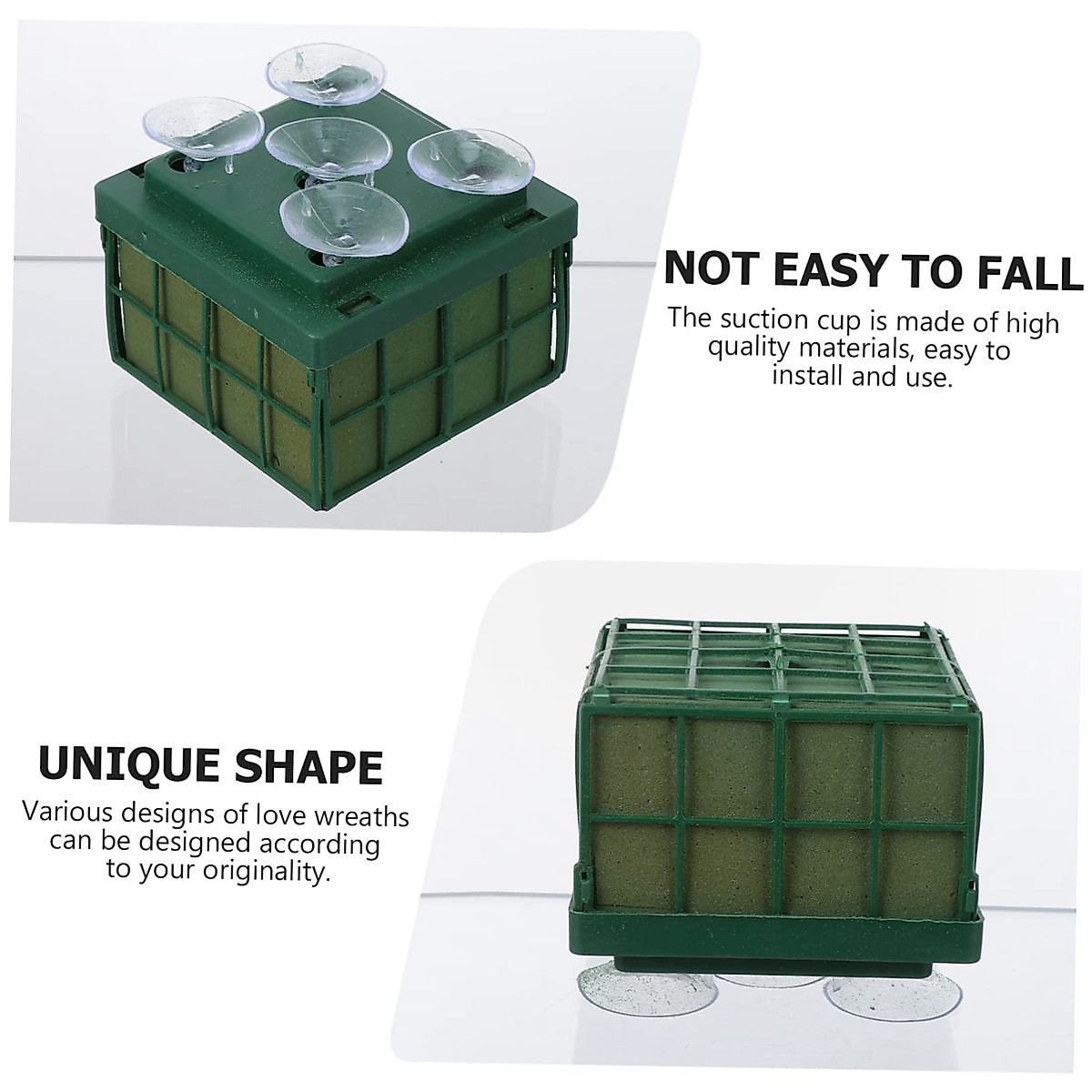 NOT EASY TO FALL

The suction cup is made of high quality materials, easy to install and use.

UNIQUE SHAPE

Various designs of love wreaths can be designed according to your originality.