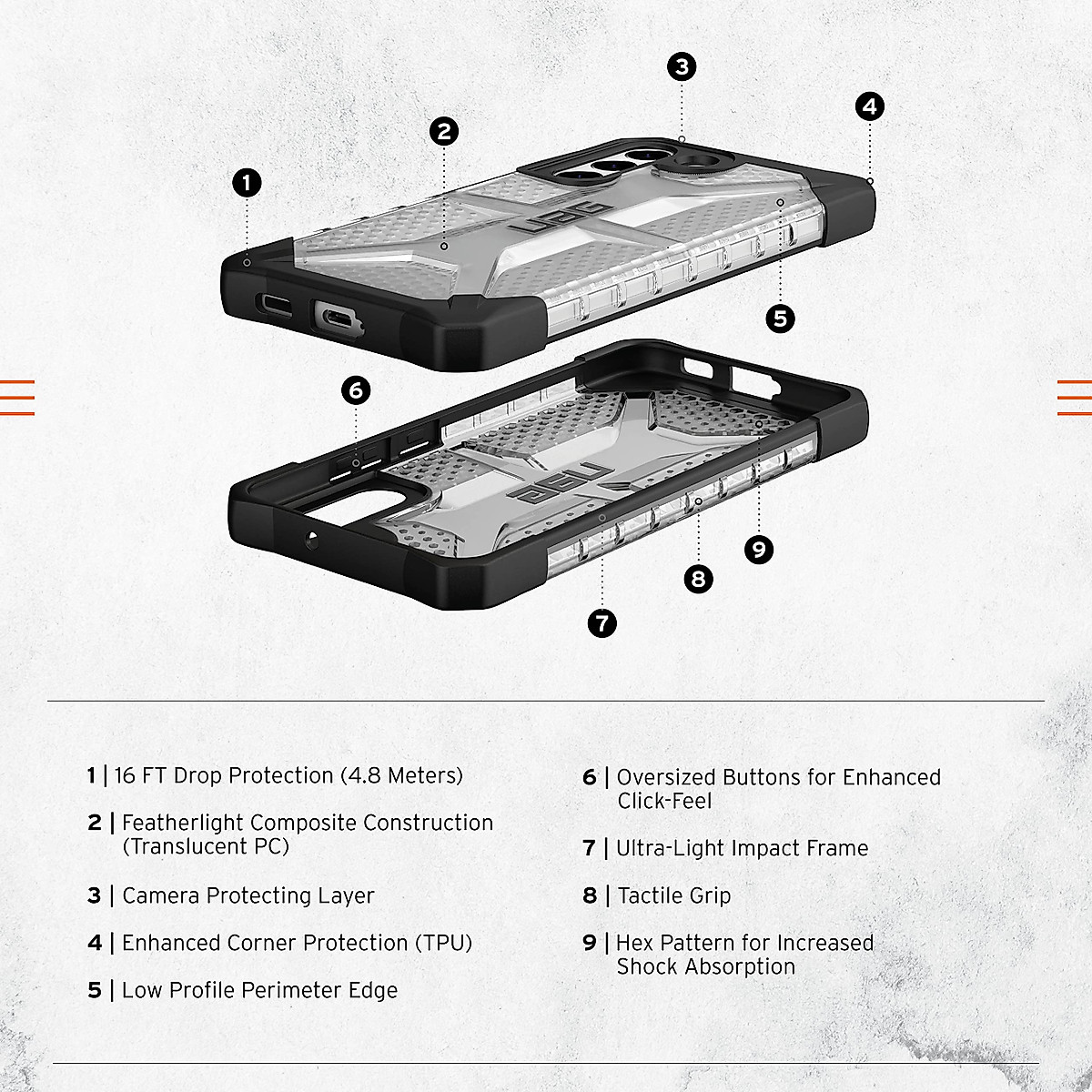 3
4
2
1
UAG
5
6
UAG
9
8
7

1 | 16 FT Drop Protection (4.8 Meters)

2 | Featherlight Composite Construction (Translucent PC)

3 | Camera Protecting Layer

4 | Enhanced Corner Protection (TPU)

5 | Low Profile Perimeter Edge

6 | Oversized Buttons for Enhanced Click-Feel

7 | Ultra-Light Impact Frame

8 | Tactile Grip

9 | Hex Pattern for Increased Shock Absorption