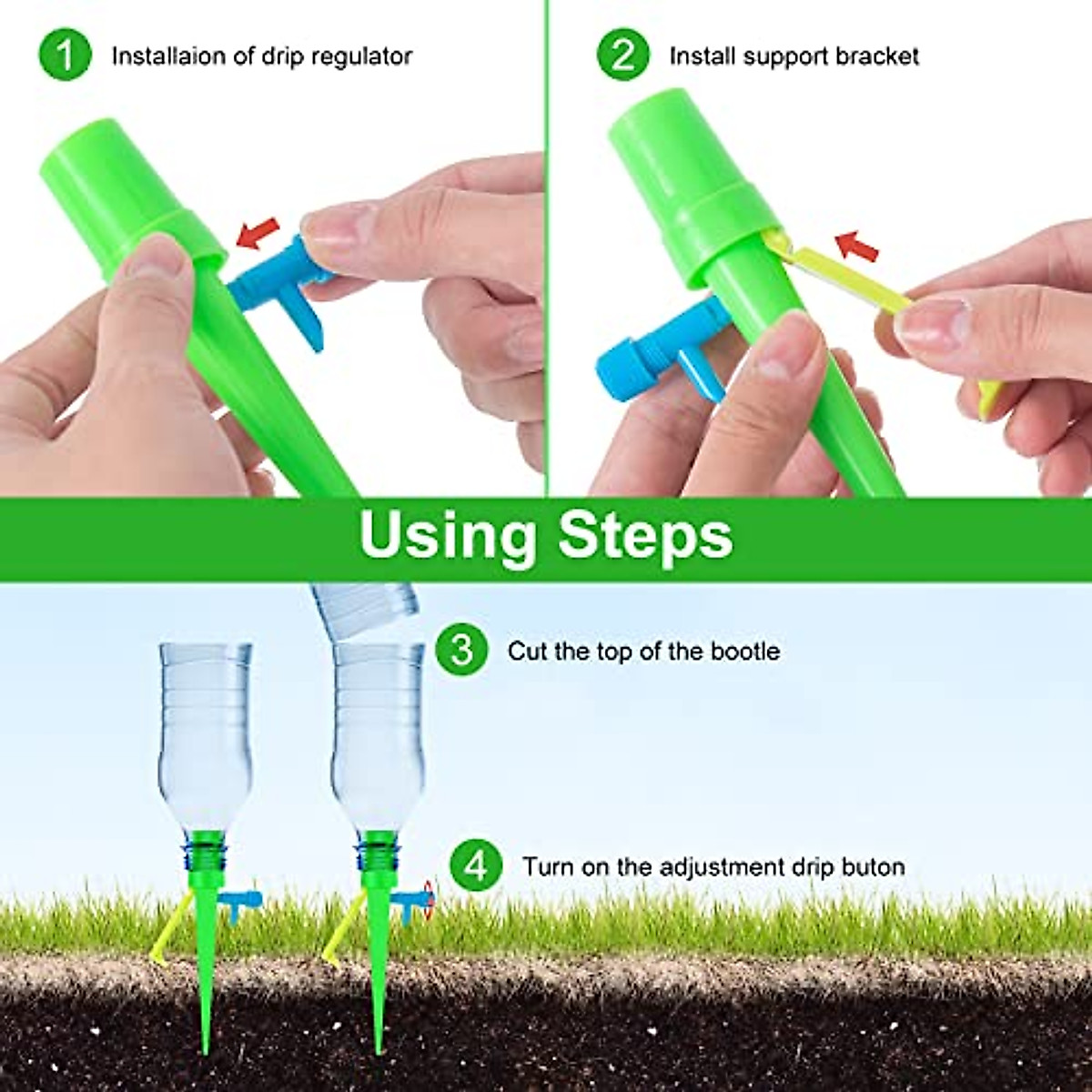 1 Installaion of drip regulator

2 Install support bracket

Using Steps

3 Cut the top of the bootle

4 Turn on the adjustment drip buton