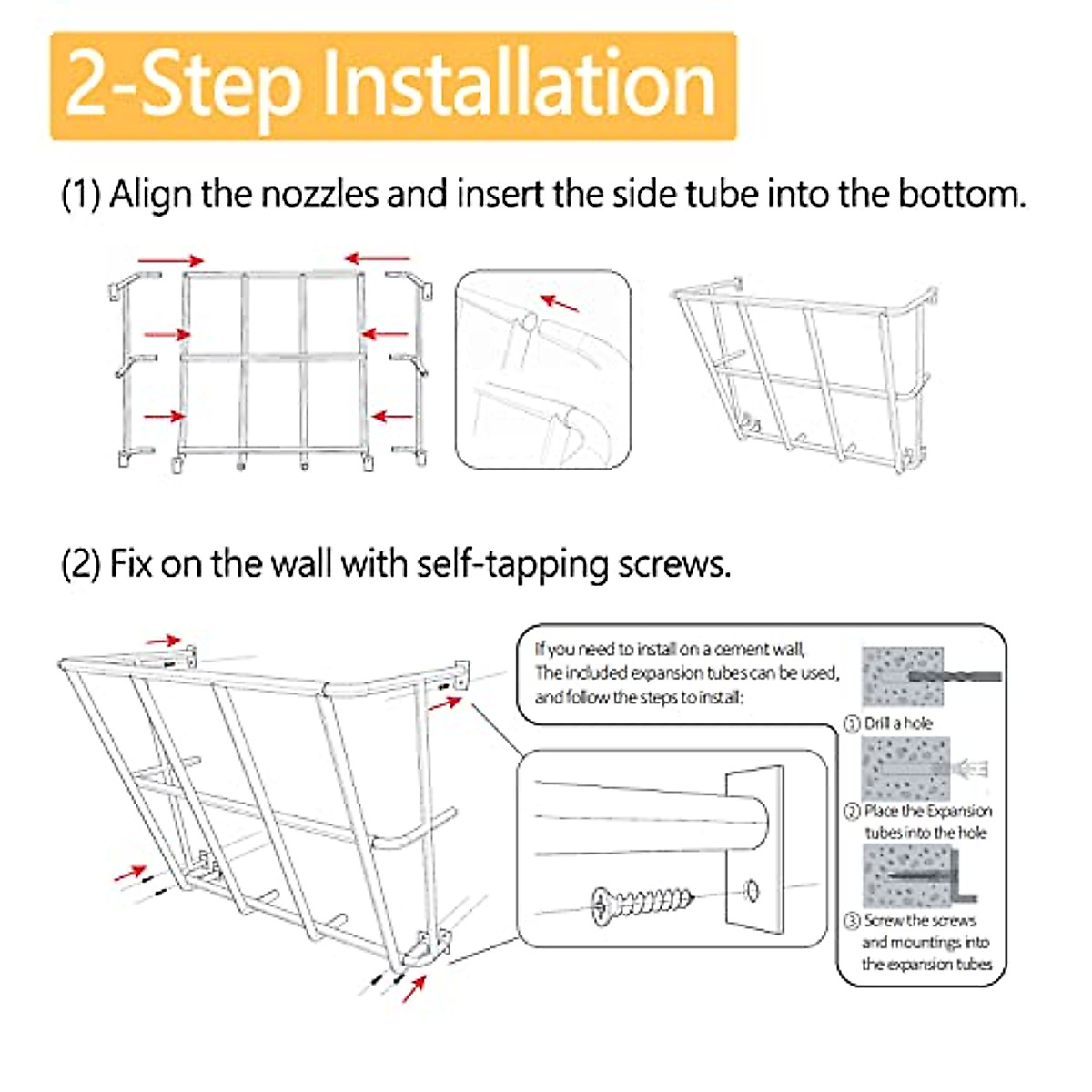 2-Step Installation

(1) Align the nozzles and insert the side tube into the bottom.

(2) Fix on the wall with self-tapping screws.

If you need to install on a cement wall, The included expansion tubes can be used, and follow the steps to install:

① Drill a hole

② Place the Expansion tubes into the hole

③ Screw the screws and mountings into the expansion tubes