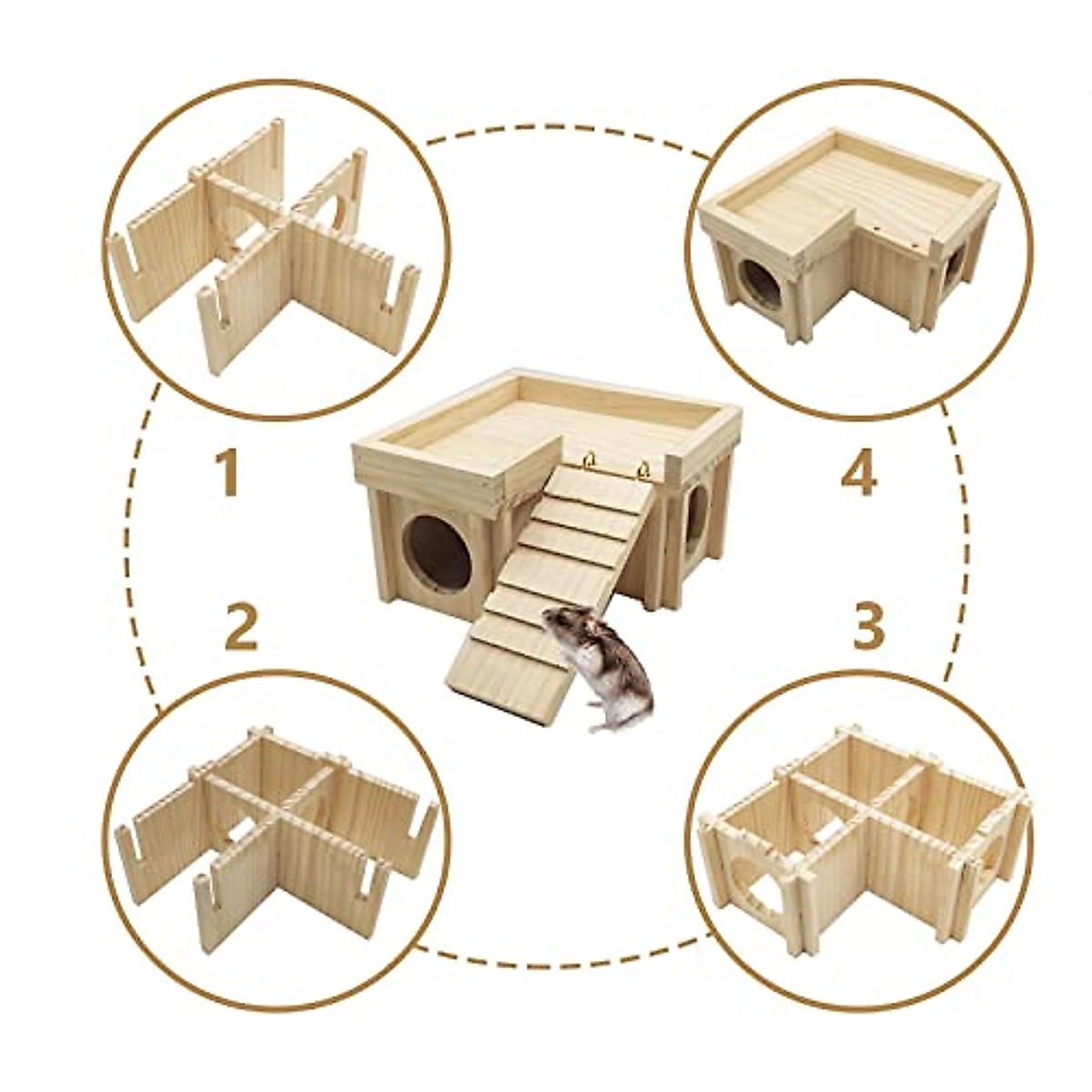 1

4

2

3