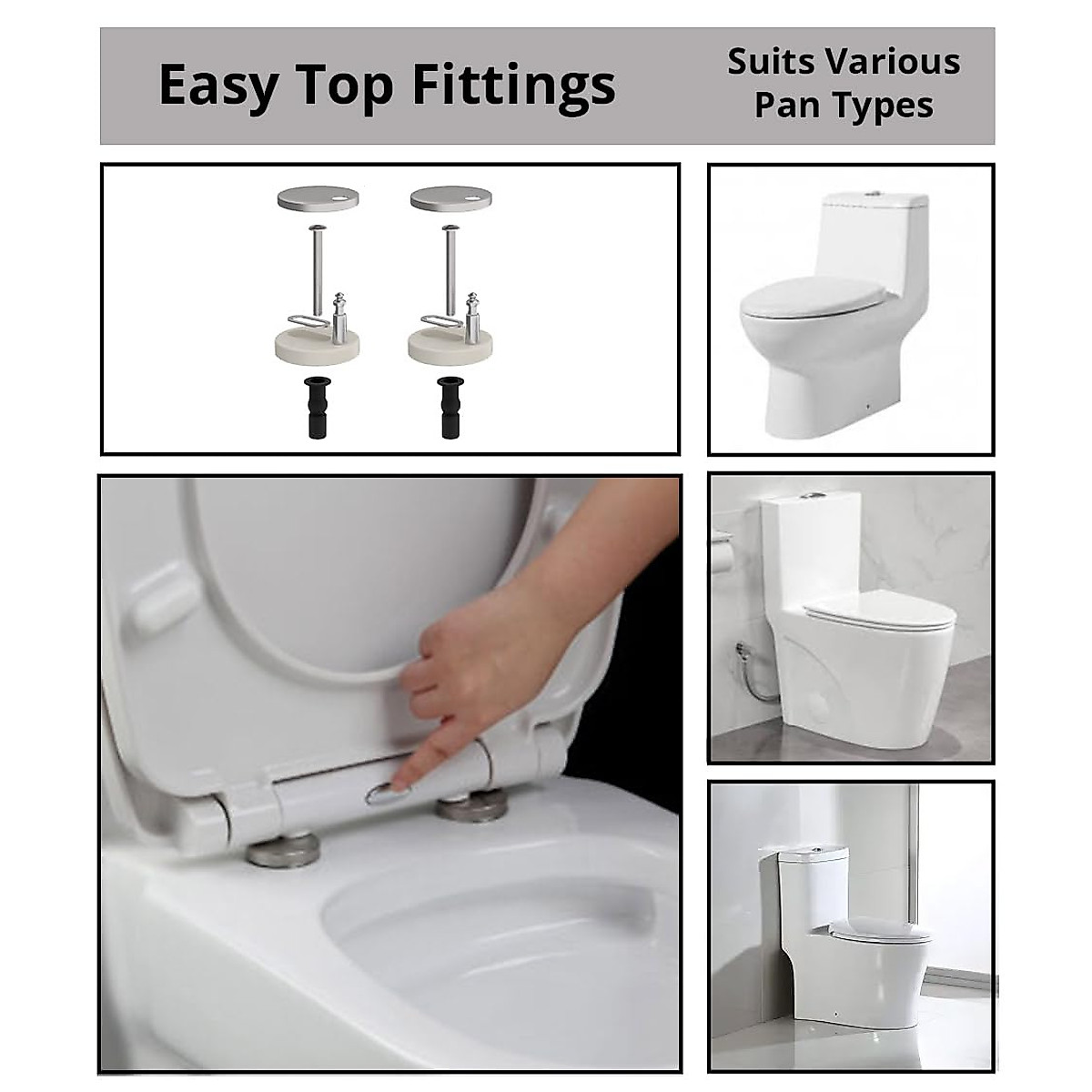 Easy Top Fittings

Suits Various Pan Types