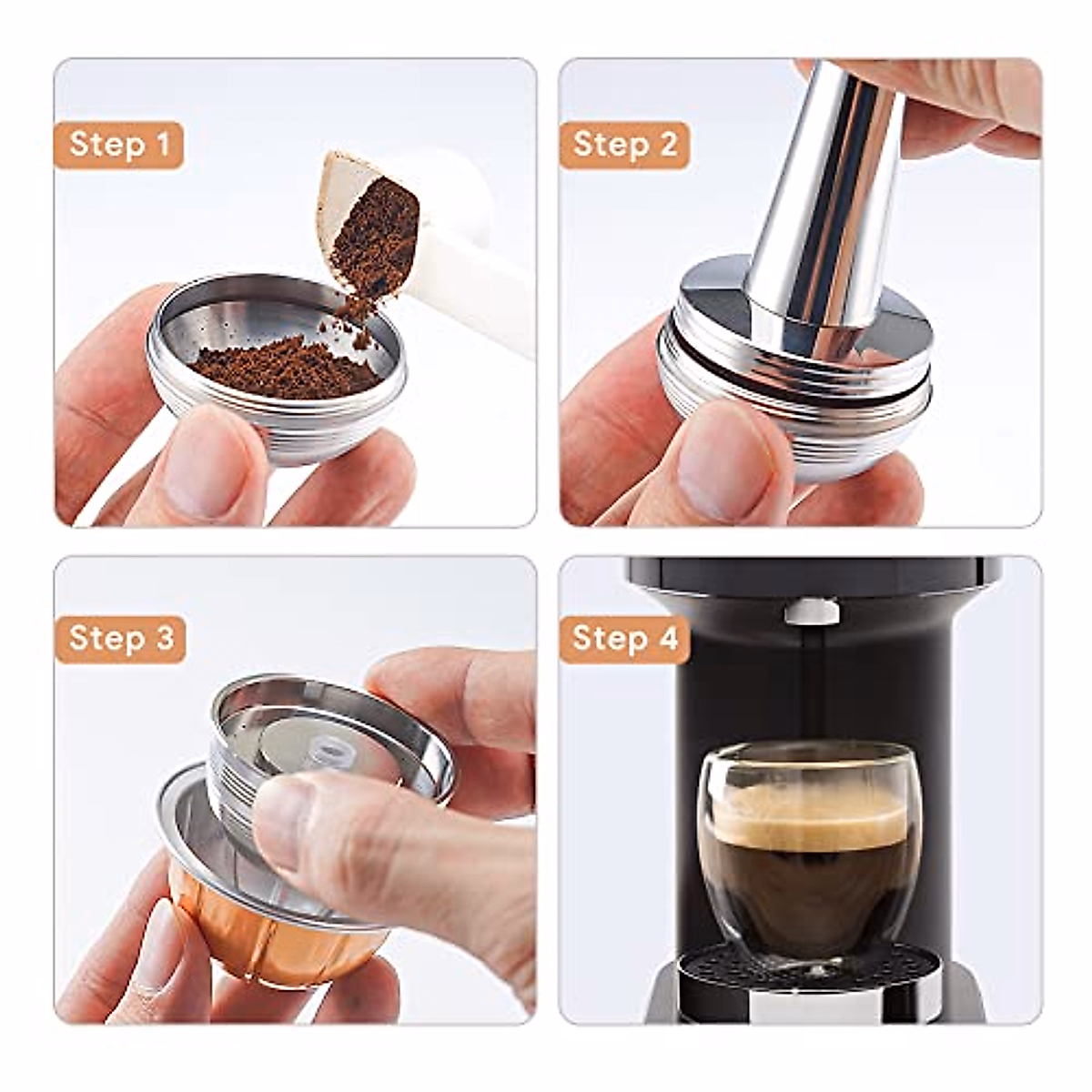 Step 1

Step 2

Step 3

Step 4