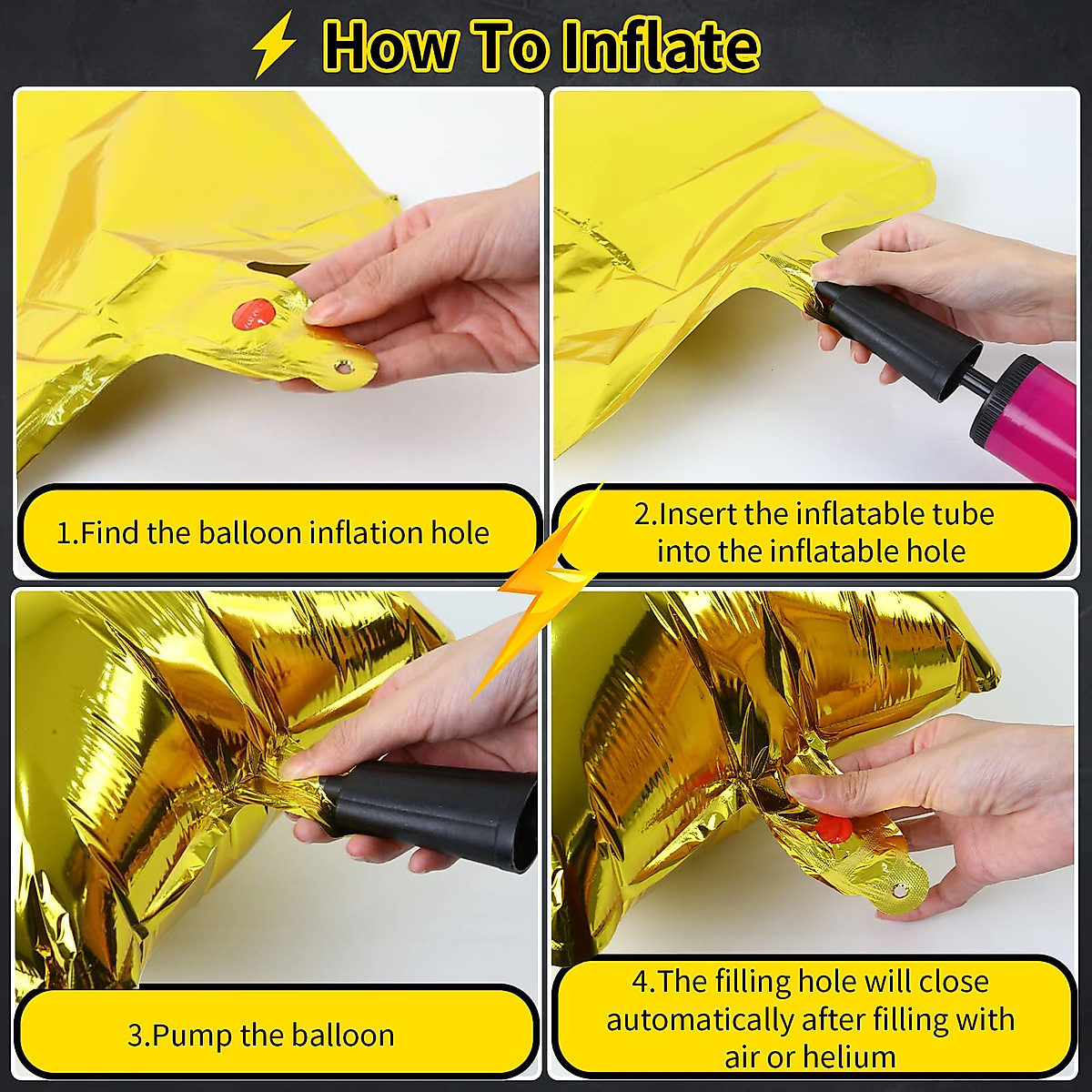 How To Inflate

1.Find the balloon inflation hole

2.Insert the inflatable tube into the inflatable hole

3.Pump the balloon

4.The filling hole will close automatically after filling with air or helium