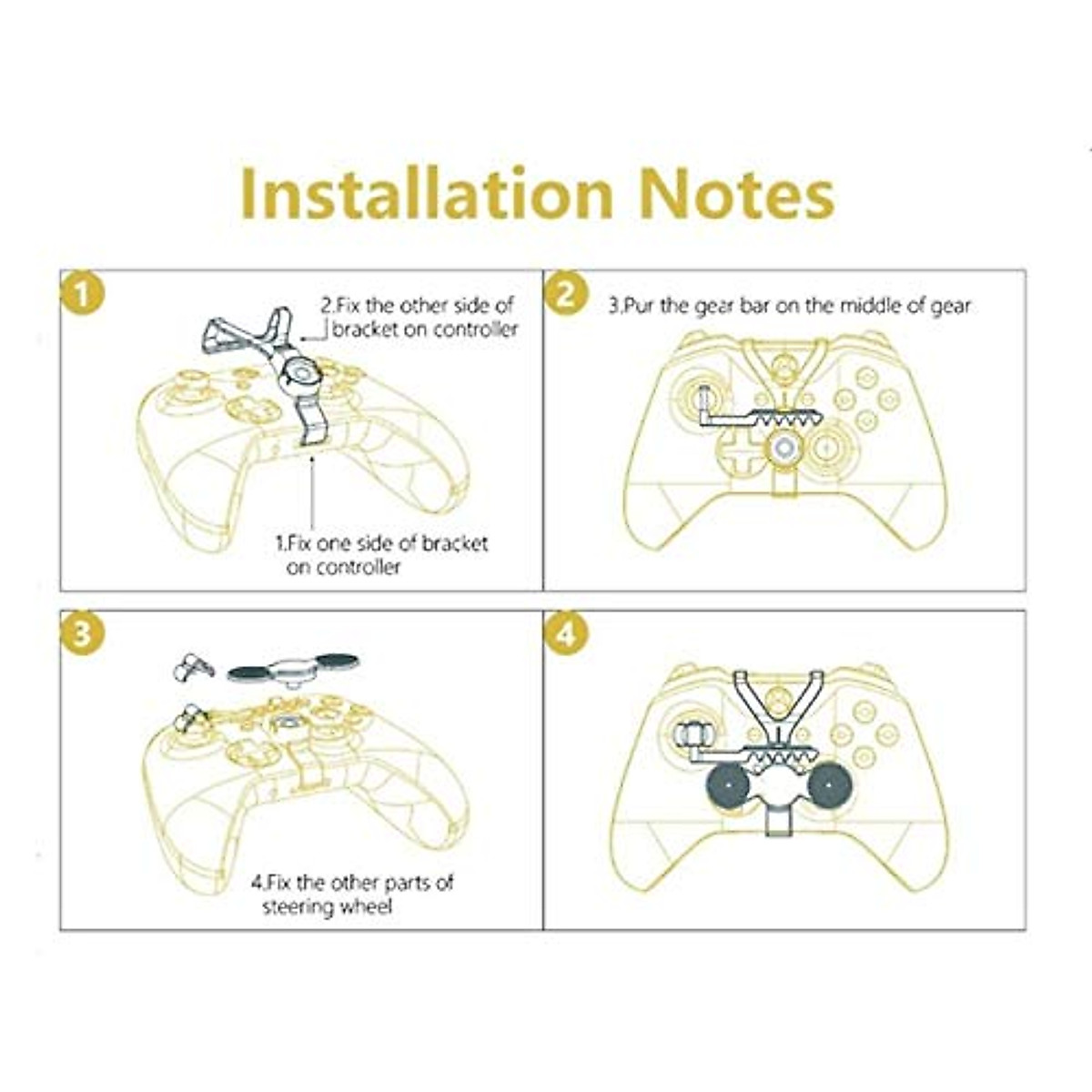 Installation Notes

1

2.Fix the other side of bracket on controller

1.Fix one side of bracket on controller

2

3.Pur the gear bar on the middle of gear

3

4.Fix the other parts of steering wheel

4