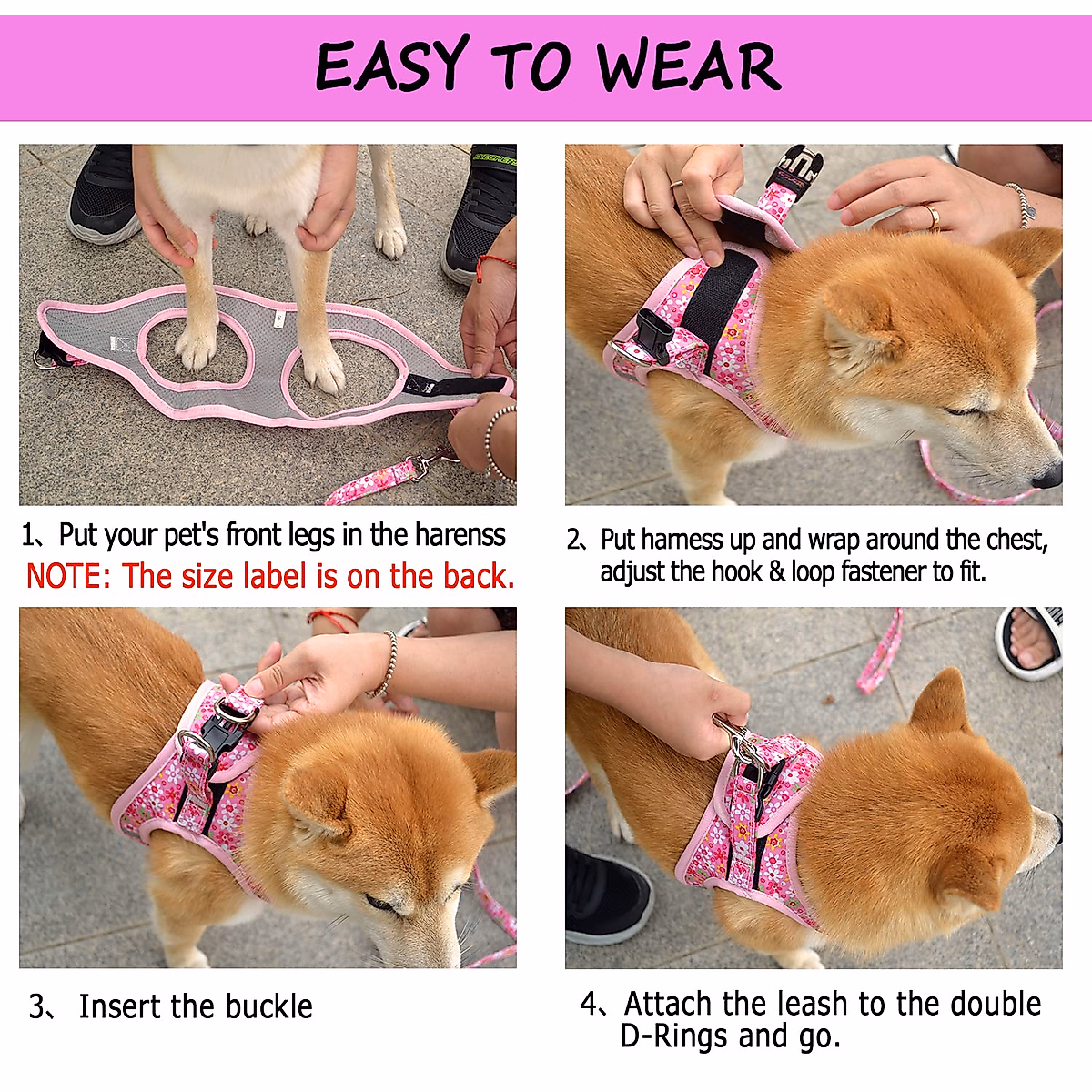 EASY TO WEAR

1、Put your pet's front legs in the harenss
NOTE: The size label is on the back.

2、Put harness up and wrap around the chest, adjust the hook & loop fastener to fit.

3、 Insert the buckle

4、Attach the leash to the double D-Rings and go.