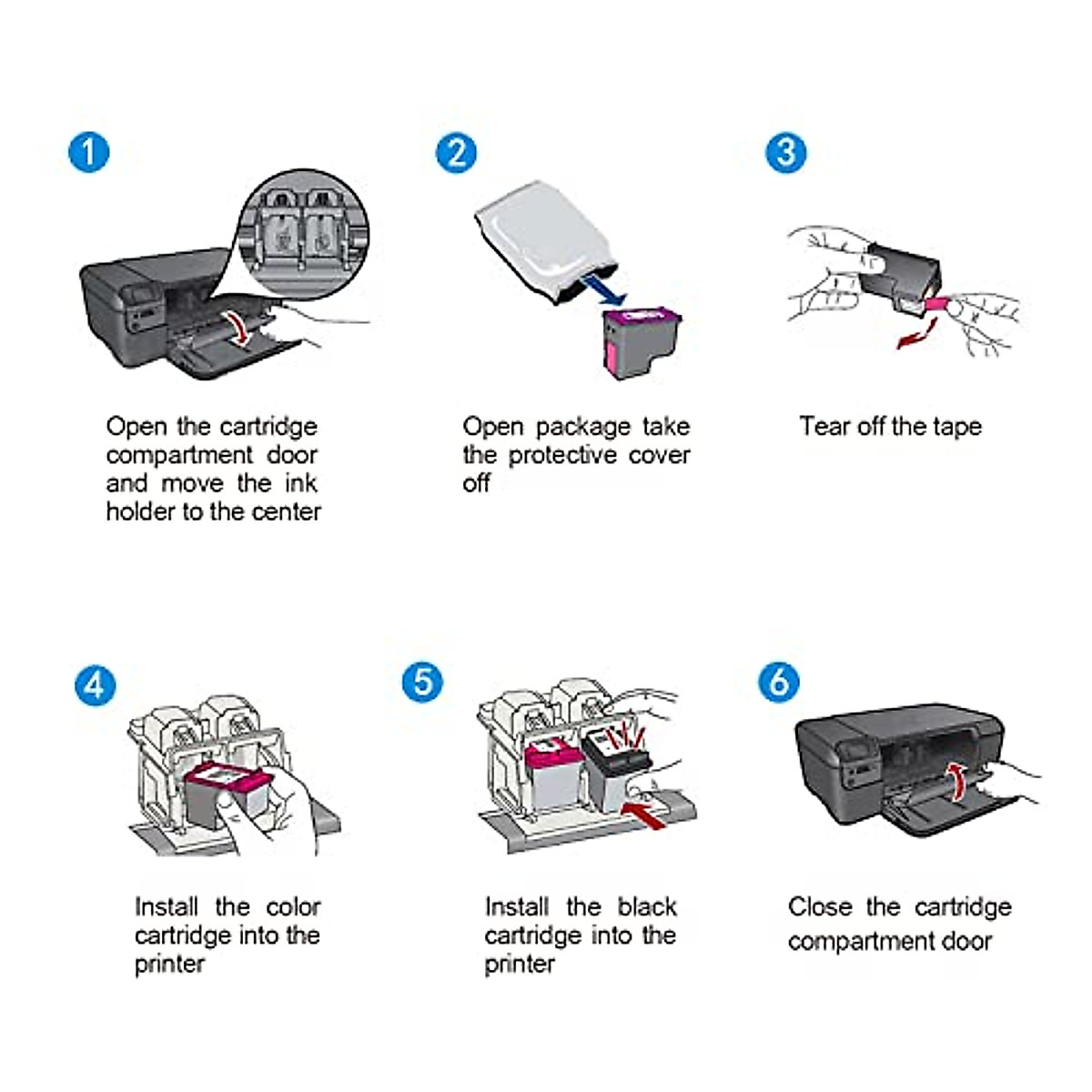 1

Open the cartridge compartment door and move the ink holder to the center

2

Open package take the protective cover off

3

Tear off the tape

4

Install the color cartridge into the printer

5

Install the black cartridge into the printer

6

Close the cartridge compartment door