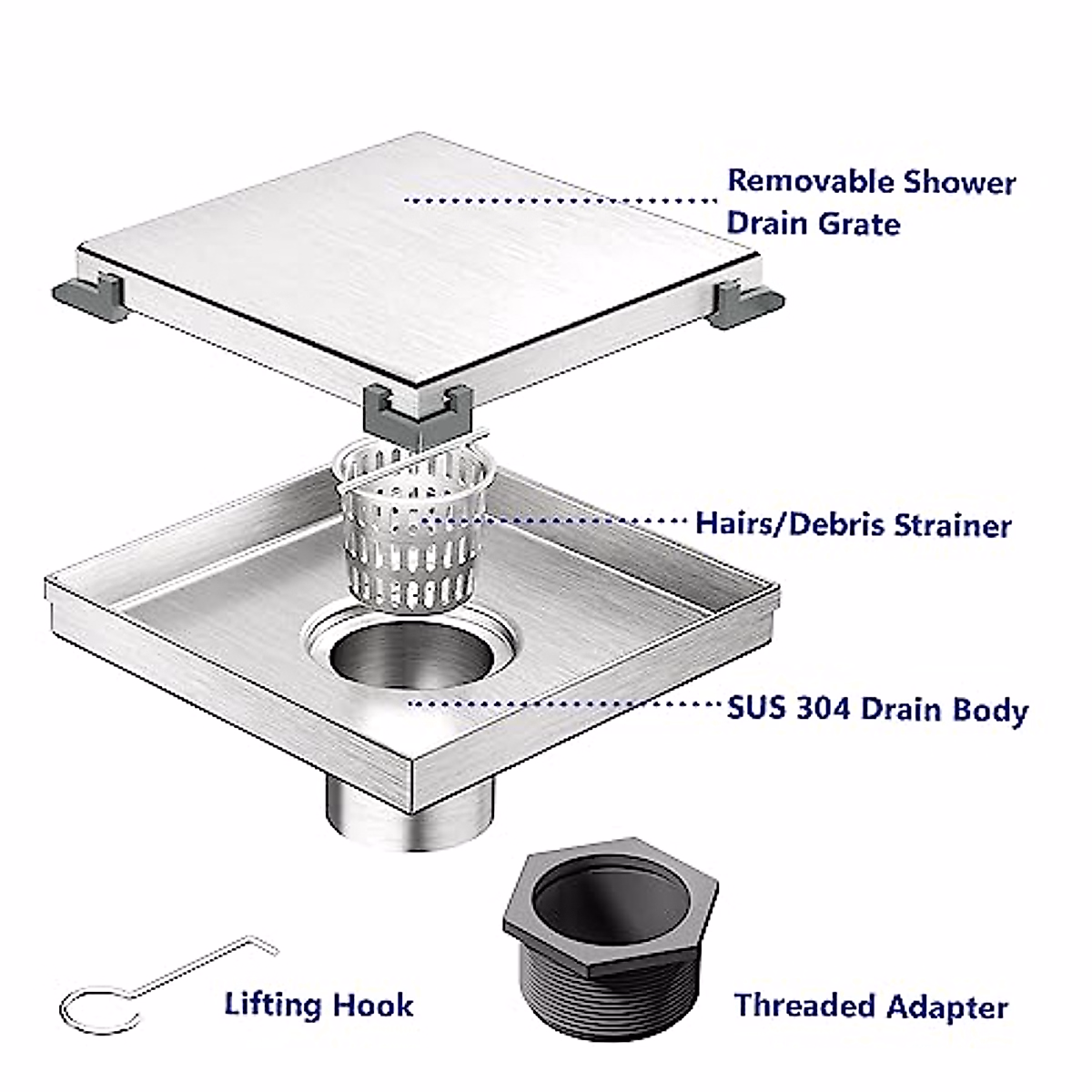 Removable Shower Drain Grate

Hairs/Debris Strainer

SUS 304 Drain Body

Lifting Hook

Threaded Adapter