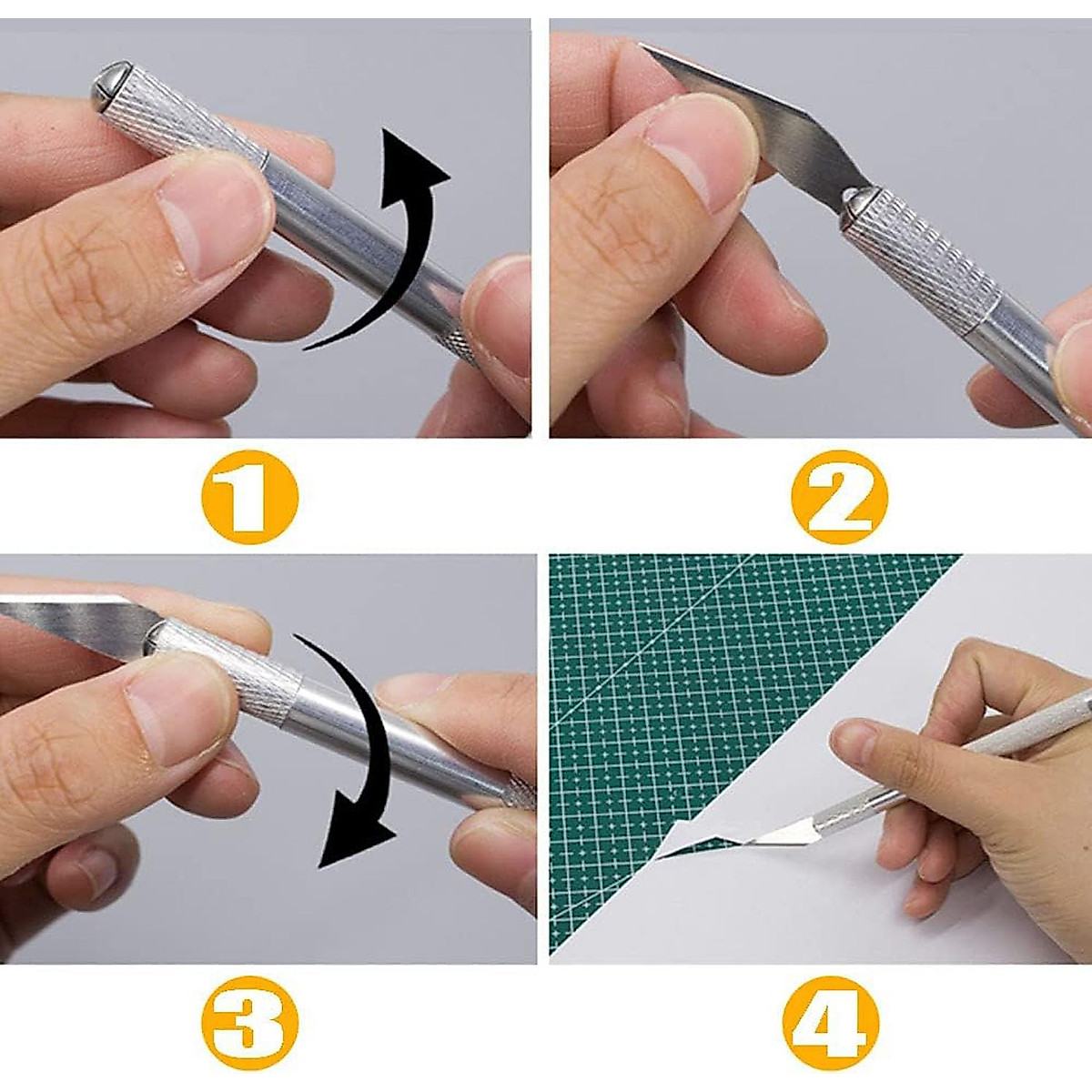 1

2

3

4