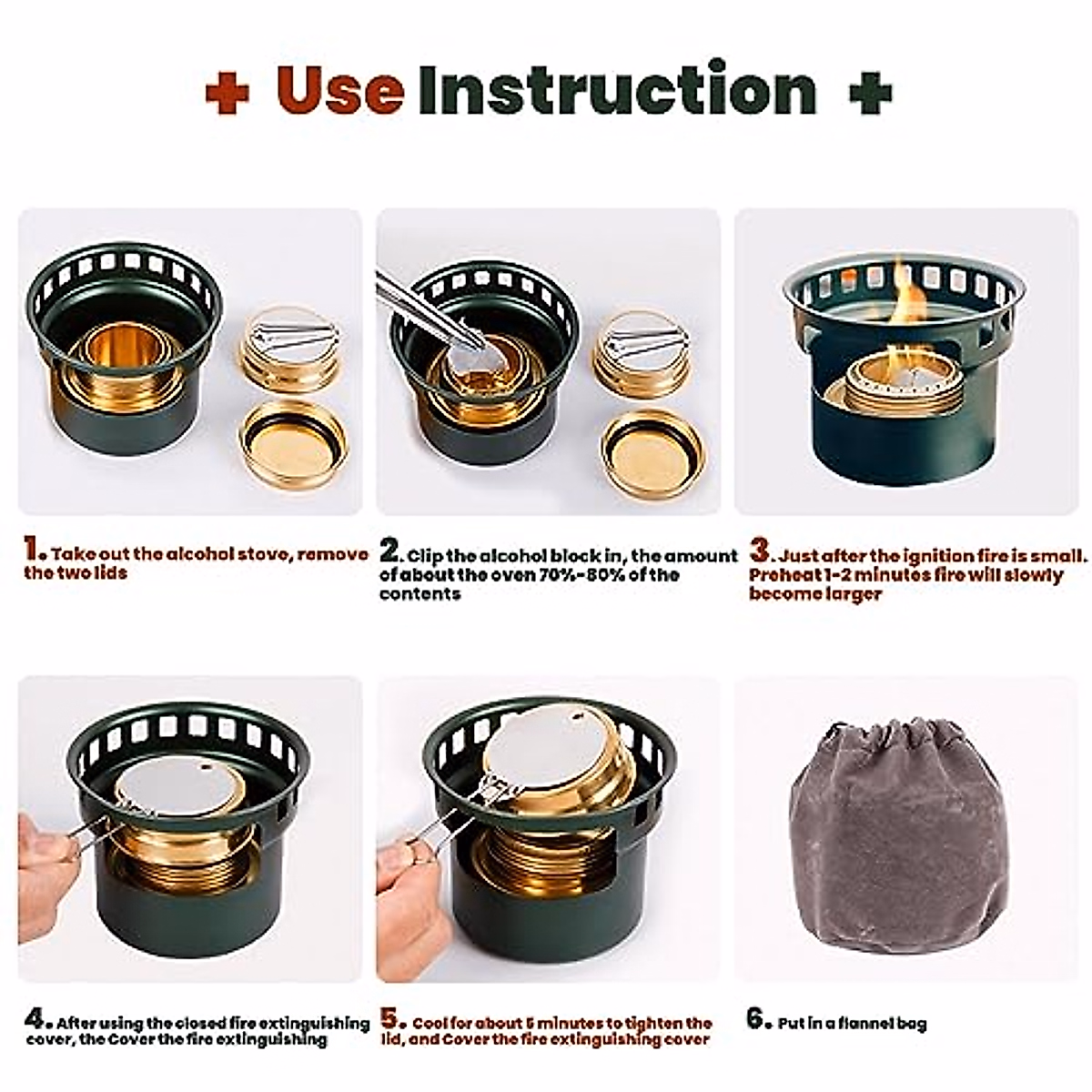 + Use Instruction +

1. Take out the alcohol stove, remove the two lids

2. Clip the alcohol block in, the amount of about the oven 70%-80% of the contents

3. Just after the ignition fire is small. Preheat 1-2 minutes fire will slowly become larger

4. After using the closed fire extinguishing cover, the Cover the fire extinguishing

5. Cool for about 5 minutes to tighten the lid, and Cover the fire extinguishing cover

6. Put in a flannel bag