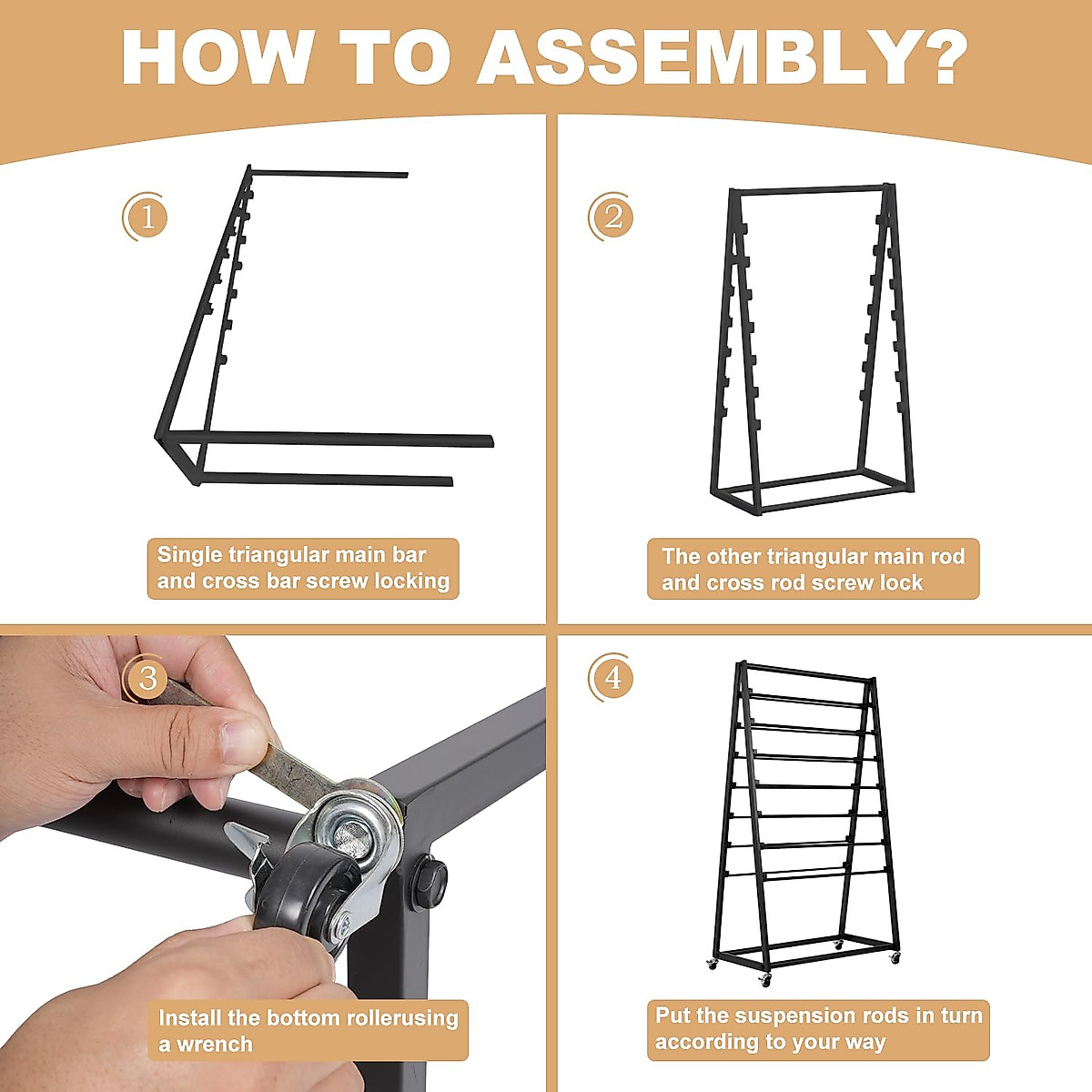 HOW TO ASSEMBLY?

1

Single triangular main bar and cross bar screw locking

2

The other triangular main rod and cross rod screw lock

3

Install the bottom rollerusing a wrench

4

Put the suspension rods in turn according to your way