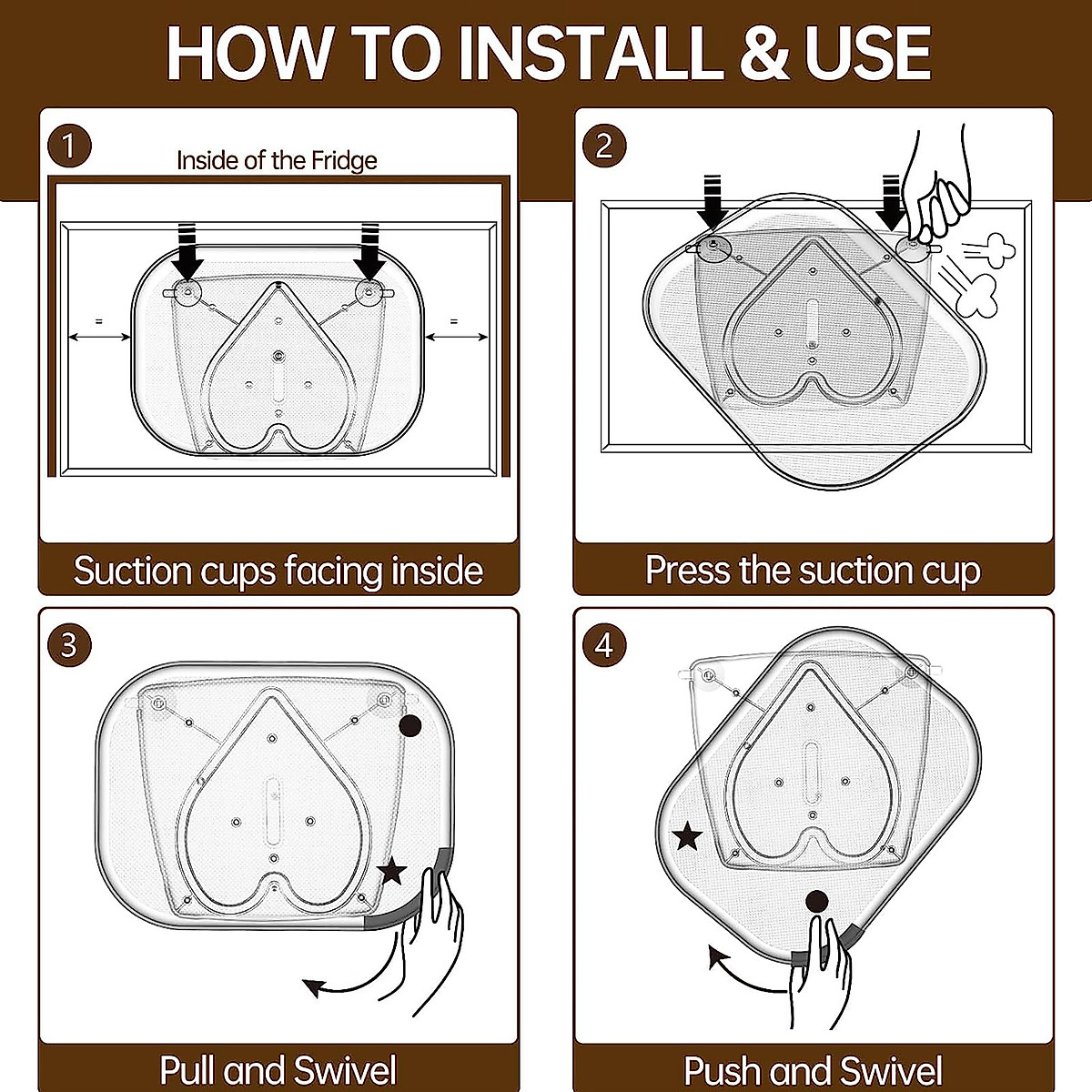 HOW TO INSTALL & USE

1

Inside of the Fridge

=

=

Suction cups facing inside

2

Press the suction cup

3

Pull and Swivel

4

Push and Swivel