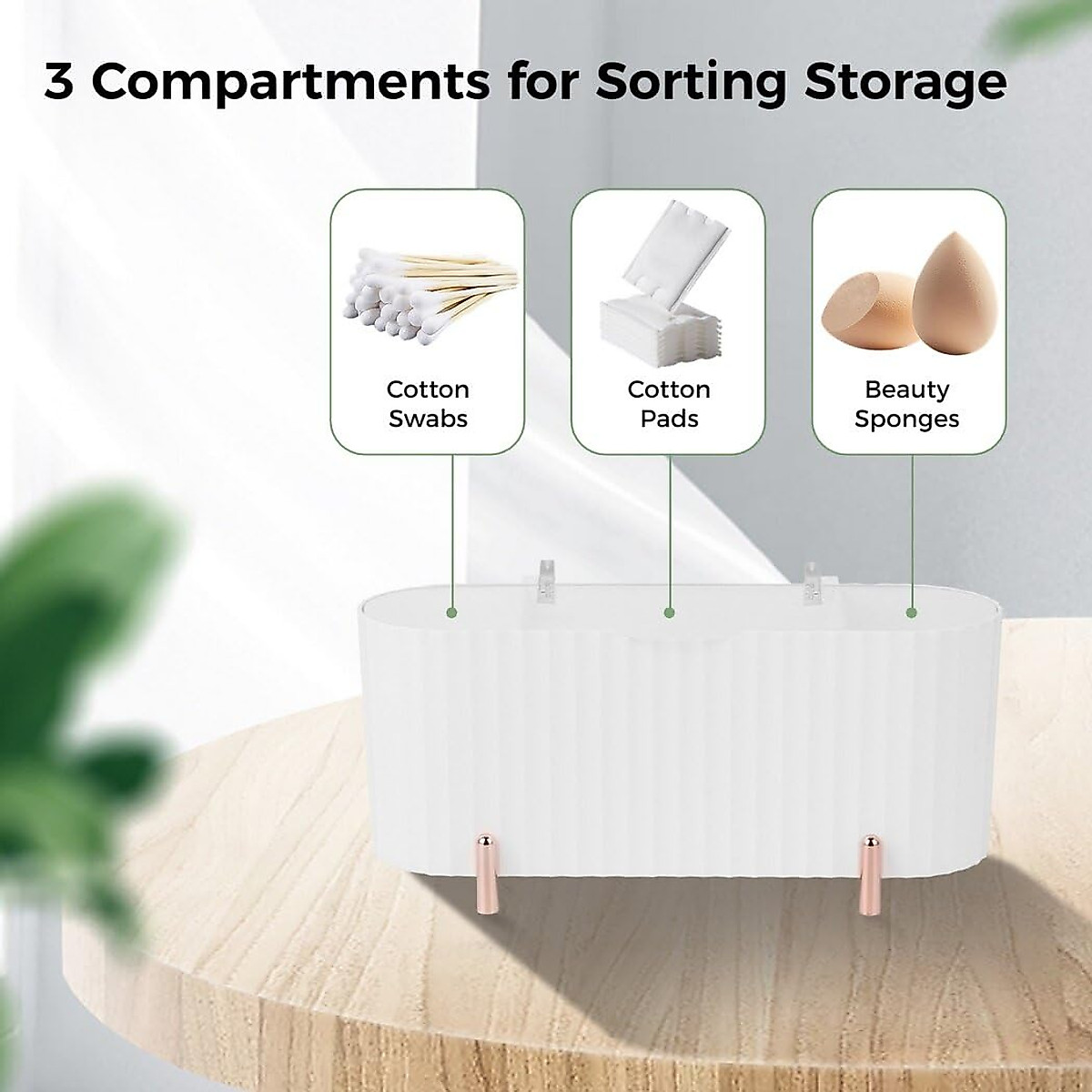 3 Compartments for Sorting Storage

Cotton Swabs

Cotton Pads

Beauty Sponges