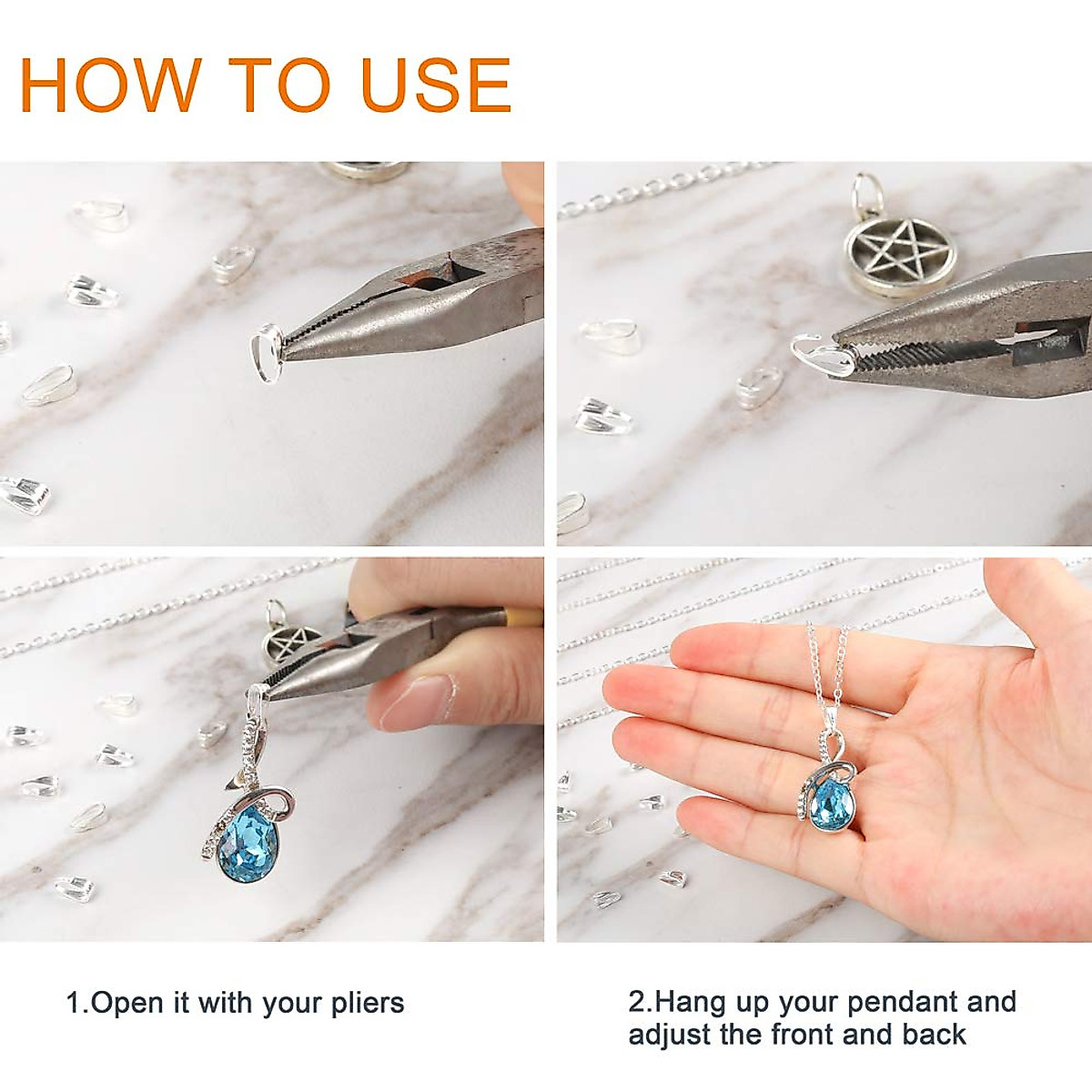 HOW TO USE

1.Open it with your pliers

2.Hang up your pendant and adjust the front and back